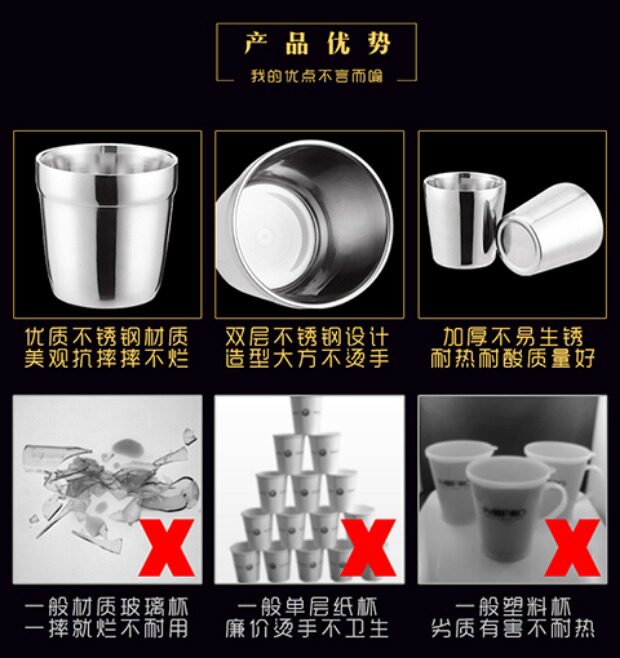 产品优势
我的优点不言而喻

优质不锈钢材质
美观抗摔摔不烂

双层不锈钢设计
造型大方不烫手

加厚不易生锈
耐热耐酸质量好

X

X

X

一般材质玻璃杯
一摔就烂不耐用

一般单层纸杯
廉价烫手不卫生

一般塑料杯
劣质有害不耐热