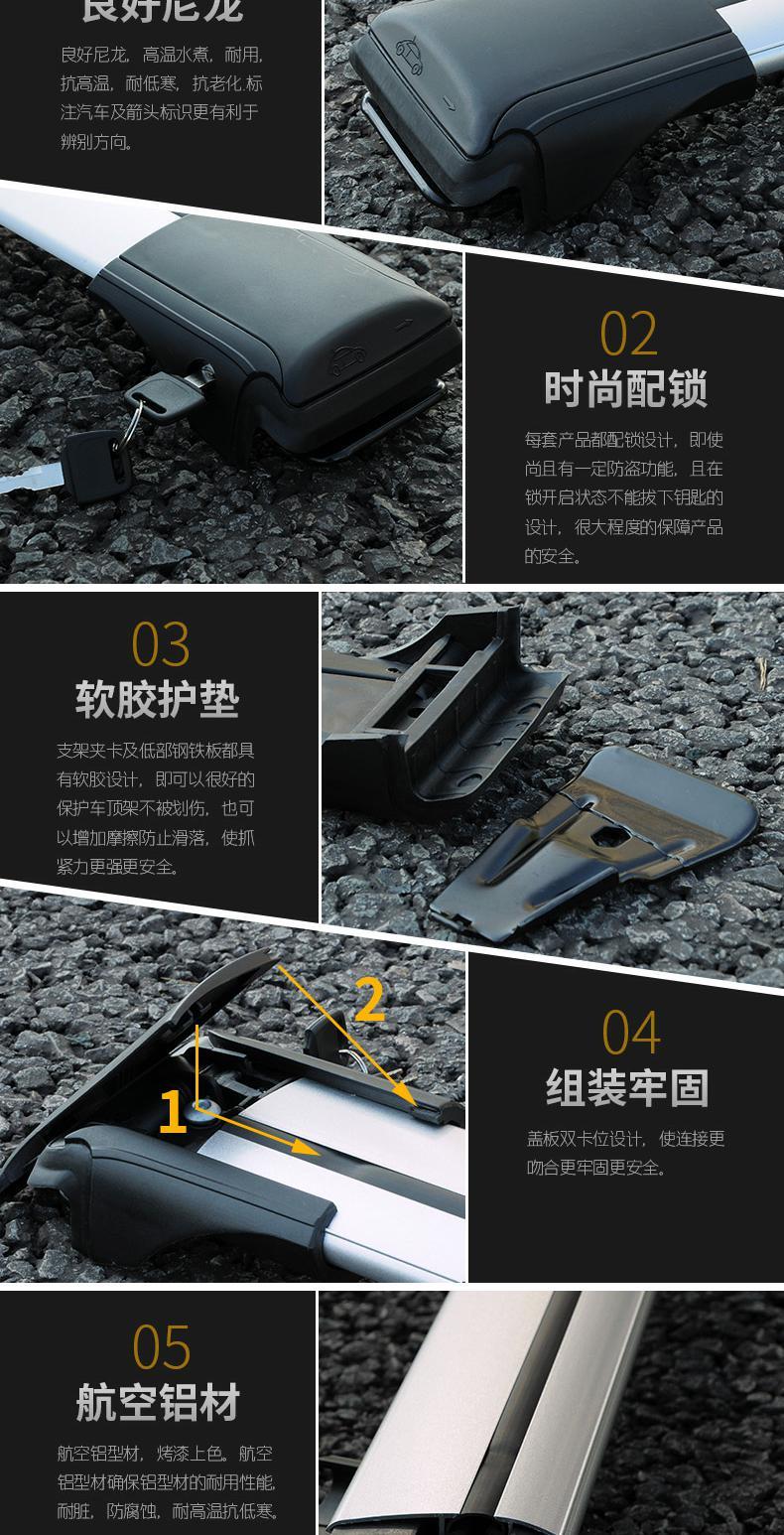 良好尼龙

良好尼龙，高温水煮，耐用，抗高温，耐低寒，抗老化.标注汽车及箭头标识更有利于辨别方向。

02
时尚配锁

每套产品都配锁设计，即使尚且有一定防盗功能，且在锁开启状态不能拔下钥匙的设计，很大程度的保障产品的安全。

03
软胶护垫

支架夹卡及低部钢铁板都具有软胶设计，即可以很好的保护车顶架不被划伤，也可以增加摩擦防止滑落，使抓紧力更强更安全。

2
1

04
组装牢固

盖板双卡位设计，使连接更吻合更牢固更安全。

05
航空铝材

航空铝型材，烤漆上色。航空铝型材确保铝型材的耐用性能，耐脏，防腐蚀，耐高温抗低寒。