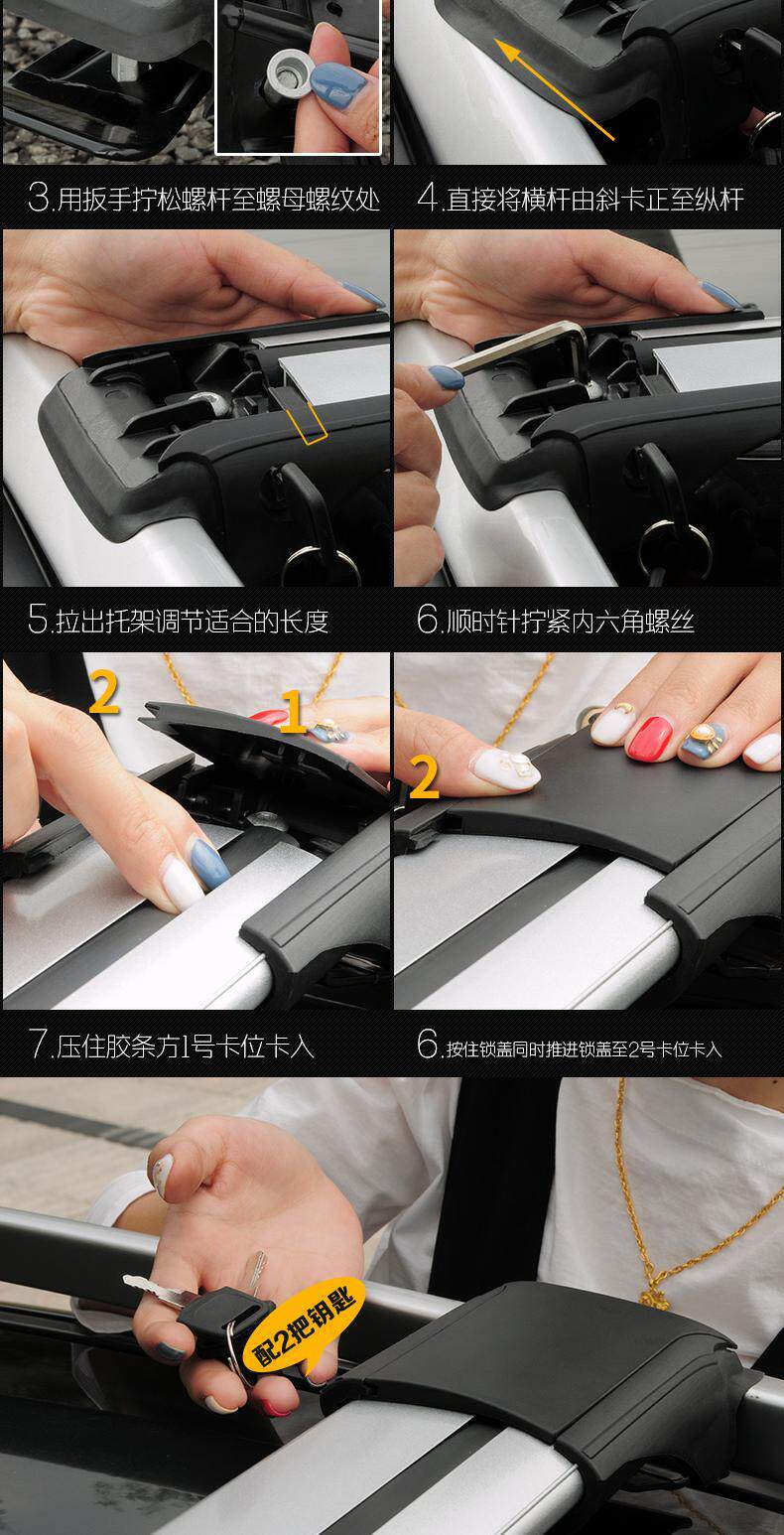 3.用扳手拧松螺杆至螺母螺纹处

4.直接将横杆由斜卡正至纵杆

5.拉出托架调节适合的长度

6.顺时针拧紧内六角螺丝

2

1

2

7.压住胶条方1号卡位卡入

6.按住锁盖同时推进锁盖至2号卡位卡入

配2把钥匙