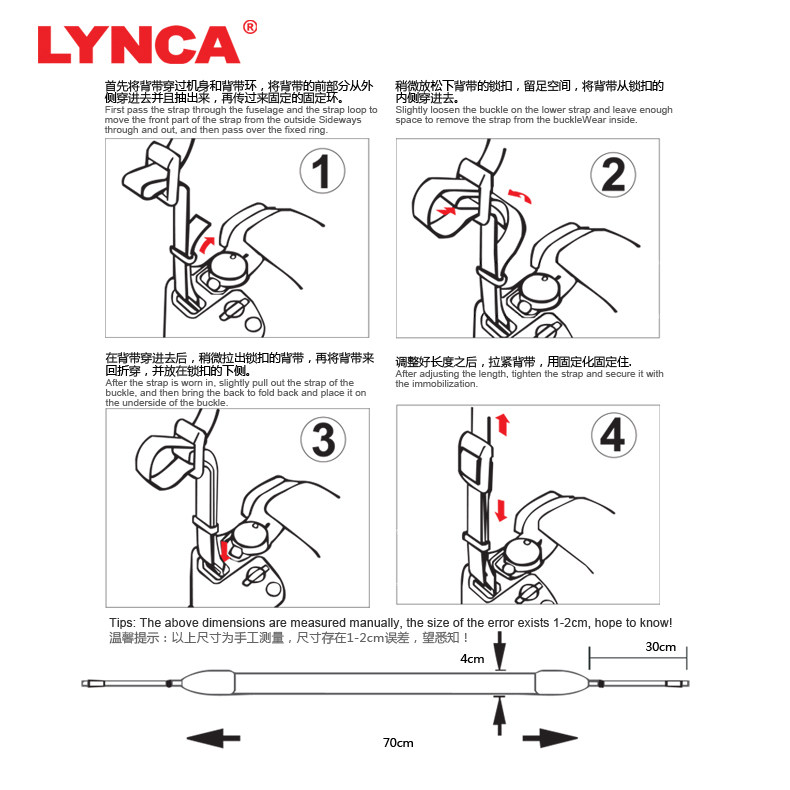 LYNCA®

首先将背带穿过机身和背带环，将背带的前部分从外侧穿进去并且抽出来，再传过来固定的固定环。
First pass the strap through the fuselage and the strap loop to move the front part of the strap from the outside Sideways through and out, and then pass over the fixed ring.

1

稍微放松下背带的锁扣，留足空间，将背带从锁扣的内侧穿进去。
Slightly loosen the buckle on the lower strap and leave enough space to remove the strap from the buckleWear inside.

2

在背带穿进去后，稍微拉出锁扣的背带，再将背带来回折穿，并放在锁扣的下侧。
After the strap is worn in, slightly pull out the strap of the buckle, and then bring the back to fold back and place it on the underside of the buckle.

3

调整好长度之后，拉紧背带，用固定化固定住.
After adjusting the length, tighten the strap and secure it with the immobilization.

4

Tips: The above dimensions are measured manually, the size of the error exists 1-2cm, hope to know!
温馨提示：以上尺寸为手工测量，尺寸存在1-2cm误差，望悉知！

4cm

30cm

70cm