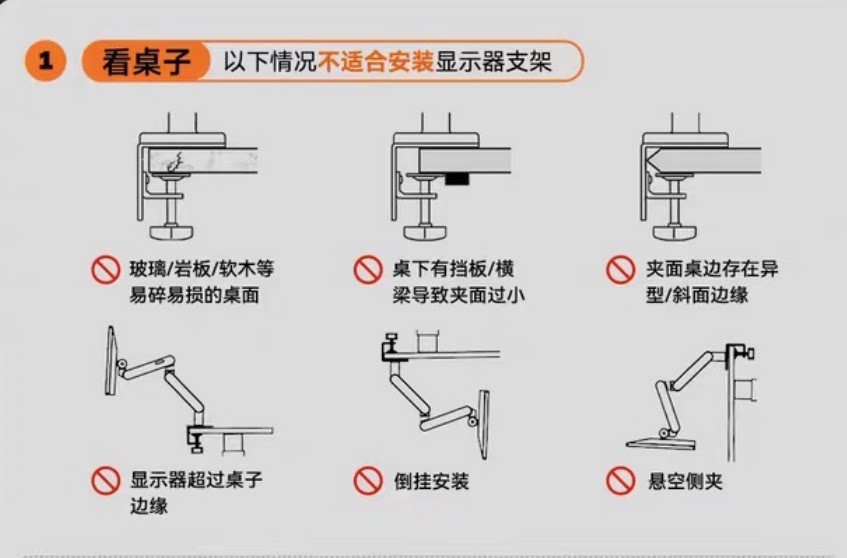 1 看桌子 以下情况不适合安装显示器支架

玻璃/岩板/软木等易碎易损的桌面

桌下有挡板/横梁导致夹面过小

夹面桌边存在异型/斜面边缘

显示器超过桌子边缘

倒挂安装

悬空侧夹