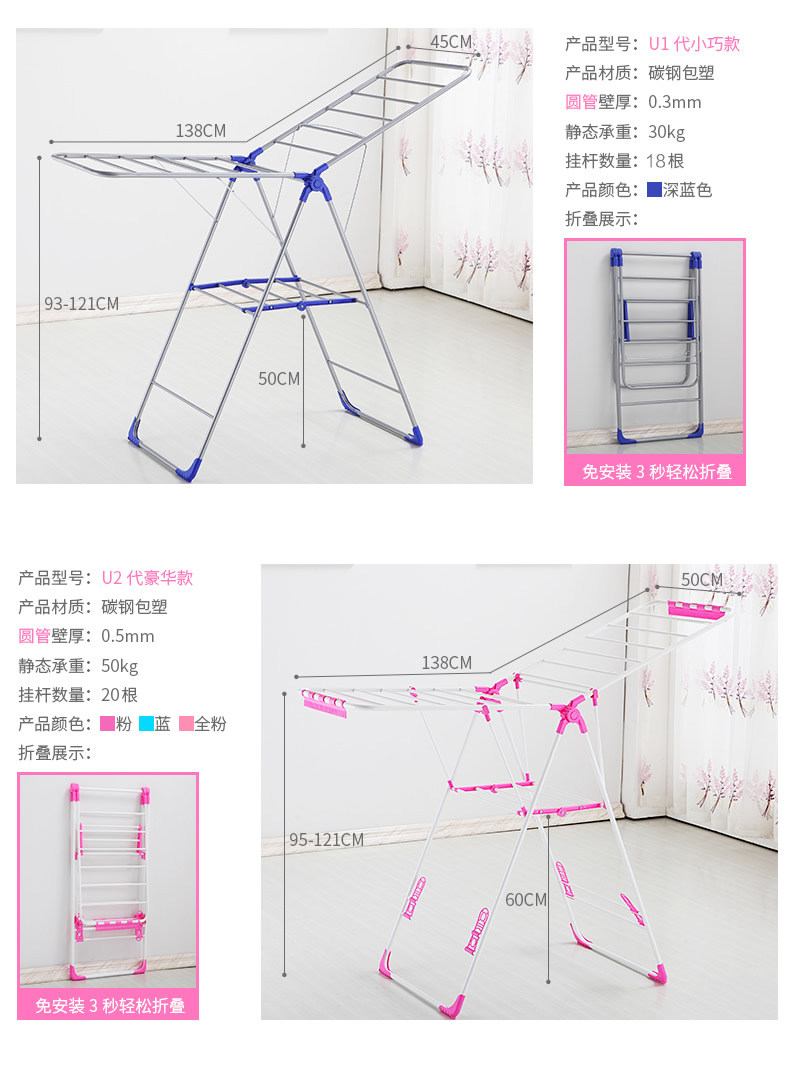 45CM
138CM
93-121CM
50CM

产品型号：U1 代小巧款
产品材质：碳钢包塑
圆管壁厚：0.3mm
静态承重：30kg
挂杆数量：18根
产品颜色：深蓝色
折叠展示：

免安装 3 秒轻松折叠

产品型号：U2 代豪华款
产品材质：碳钢包塑
圆管壁厚：0.5mm
静态承重：50kg
挂杆数量：20根
产品颜色：粉 蓝 全粉
折叠展示：

免安装 3 秒轻松折叠

50CM
138CM
95-121CM
60CM