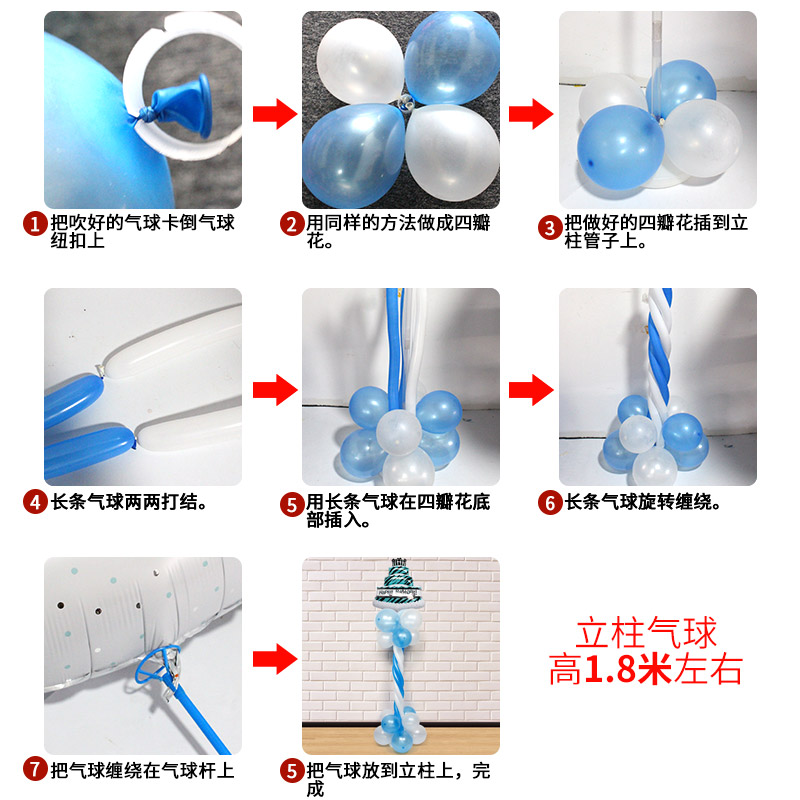 1 把吹好的气球卡倒气球纽扣上

2 用同样的方法做成四瓣花。

3 把做好的四瓣花插到立柱管子上。

4 长条气球两两打结。

5 用长条气球在四瓣花底部插入。

6 长条气球旋转缠绕。

7 把气球缠绕在气球杆上

5 把气球放到立柱上，完成

立柱气球
高1.8米左右