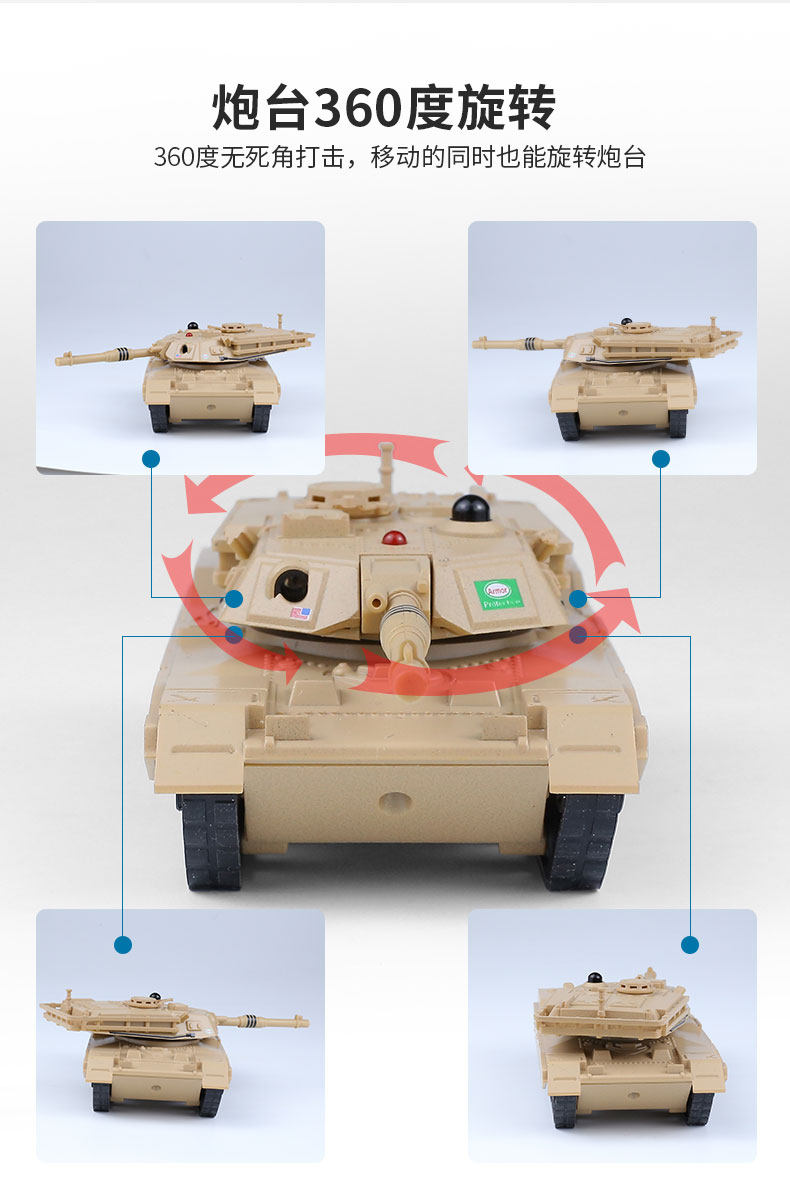 炮台360度旋转
360度无死角打击，移动的同时也能旋转炮台

Armor
Protection