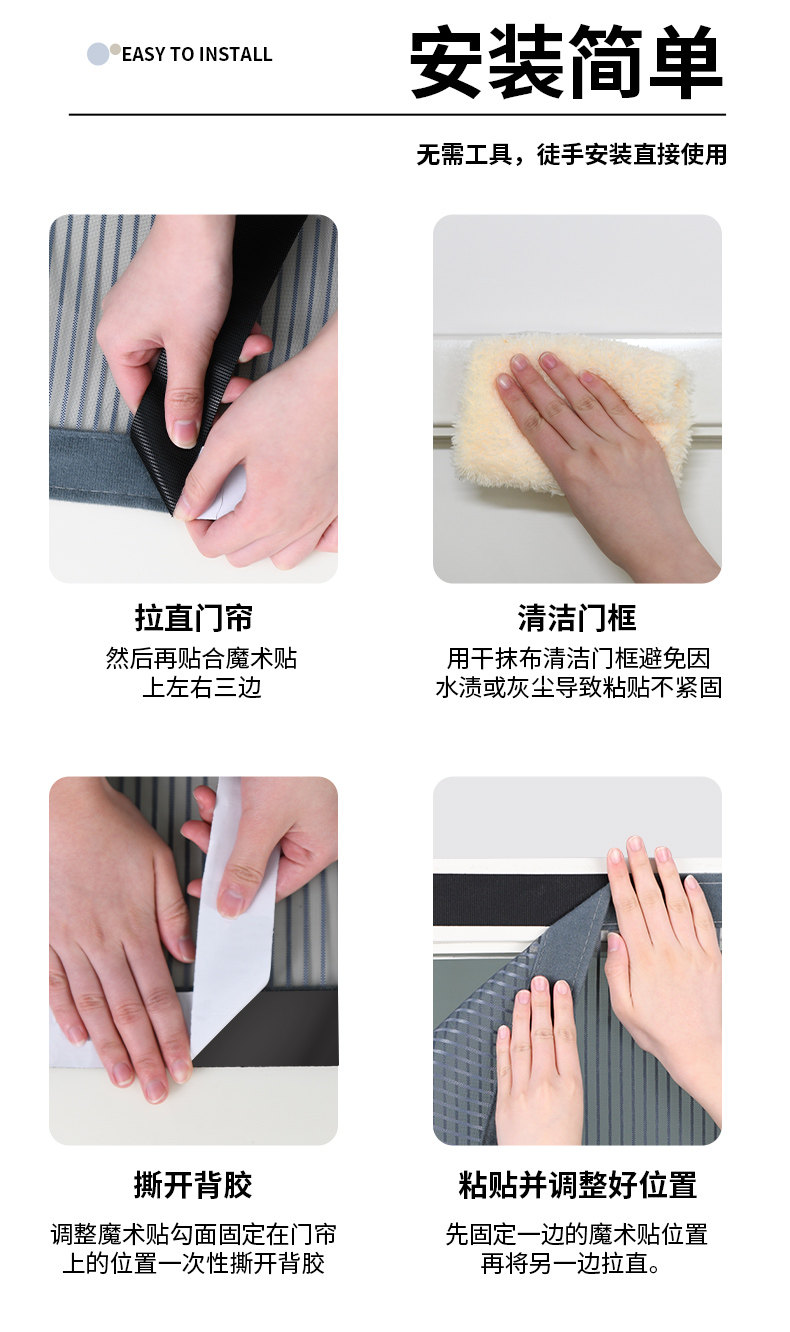 EASY TO INSTALL

安装简单

无需工具，徒手安装直接使用

拉直门帘

然后再贴合魔术贴上左右三边

清洁门框

用干抹布清洁门框避免因水渍或灰尘导致粘贴不紧固

撕开背胶

调整魔术贴勾面固定在门帘上的位置一次性撕开背胶

粘贴并调整好位置

先固定一边的魔术贴位置再将另一边拉直。