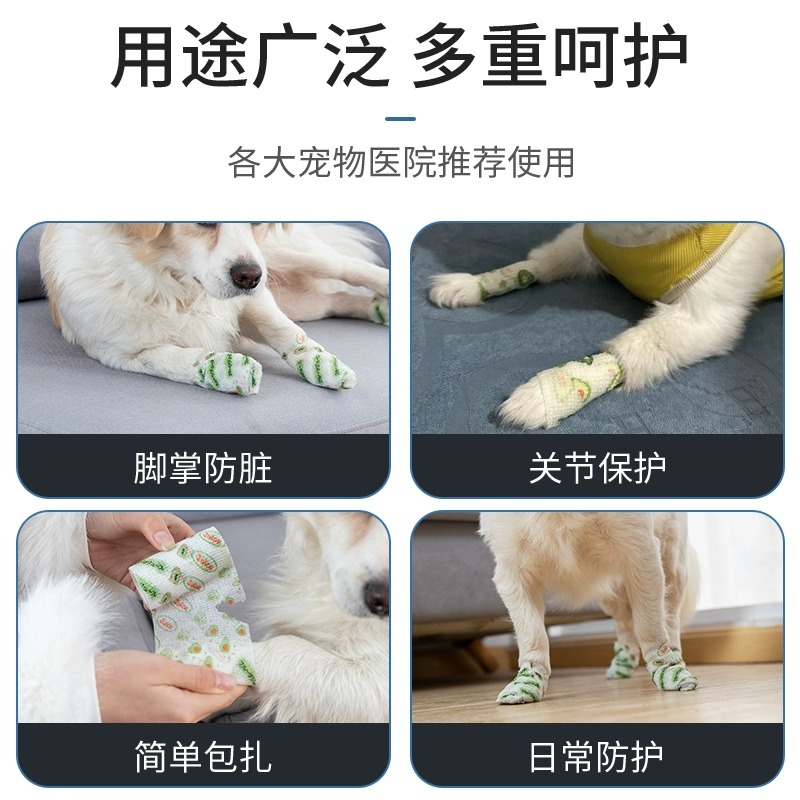 用途广泛 多重呵护

各大宠物医院推荐使用

脚掌防脏

关节保护

简单包扎

日常防护