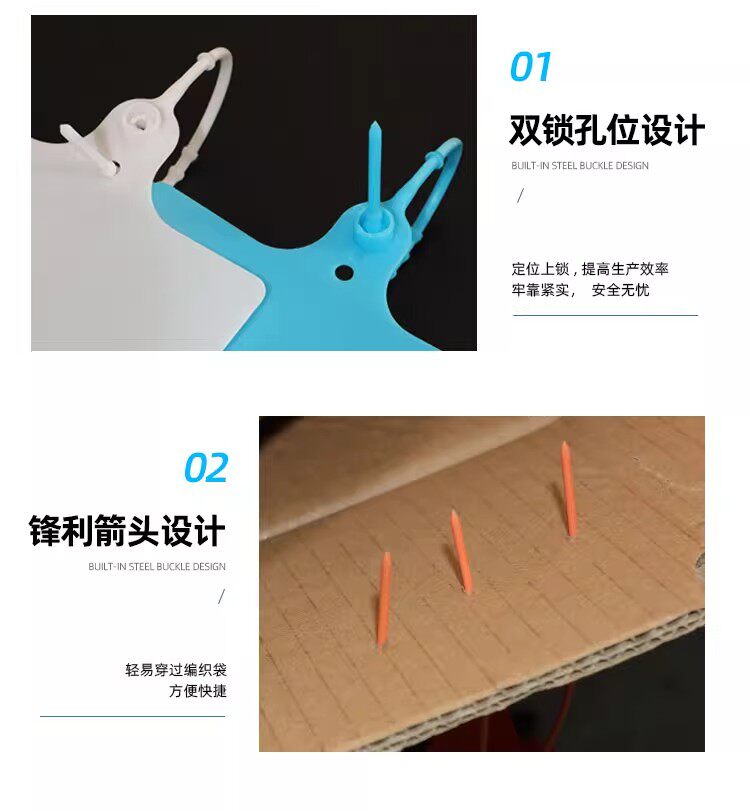 01

双锁孔位设计

BUILT-IN STEEL BUCKLE DESIGN

/

定位上锁，提高生产效率
牢靠紧实， 安全无忧

02

锋利箭头设计

BUILT-IN STEEL BUCKLE DESIGN

/

轻易穿过编织袋
方便快捷