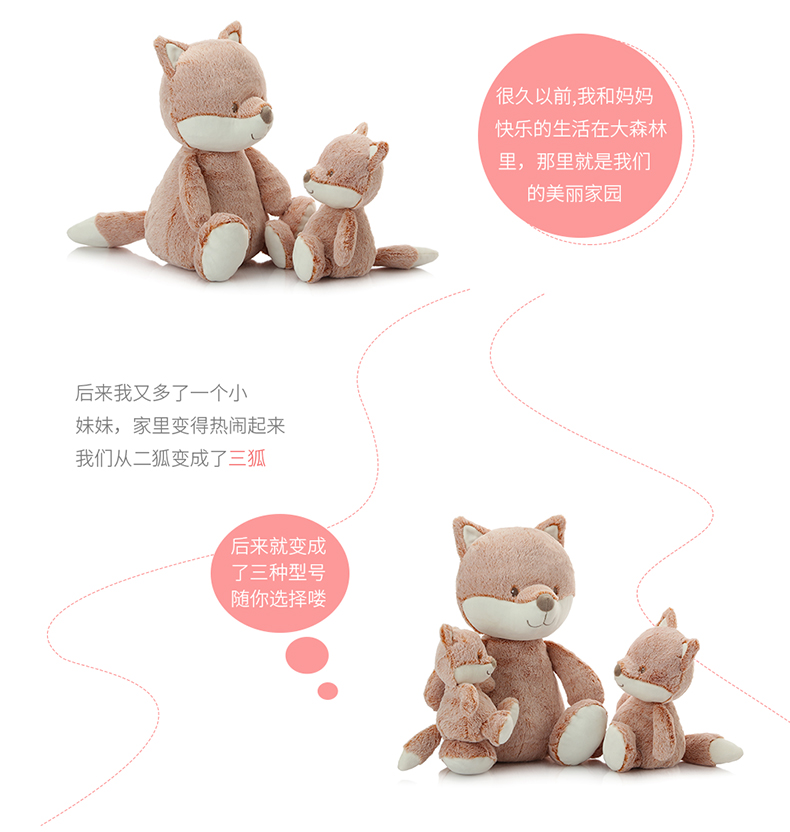 很久以前,我和妈妈快乐的生活在大森林里，那里就是我们的美丽家园

后来我又多了一个小妹妹，家里变得热闹起来我们从二狐变成了三狐

后来就变成了三种型号随你选择喽