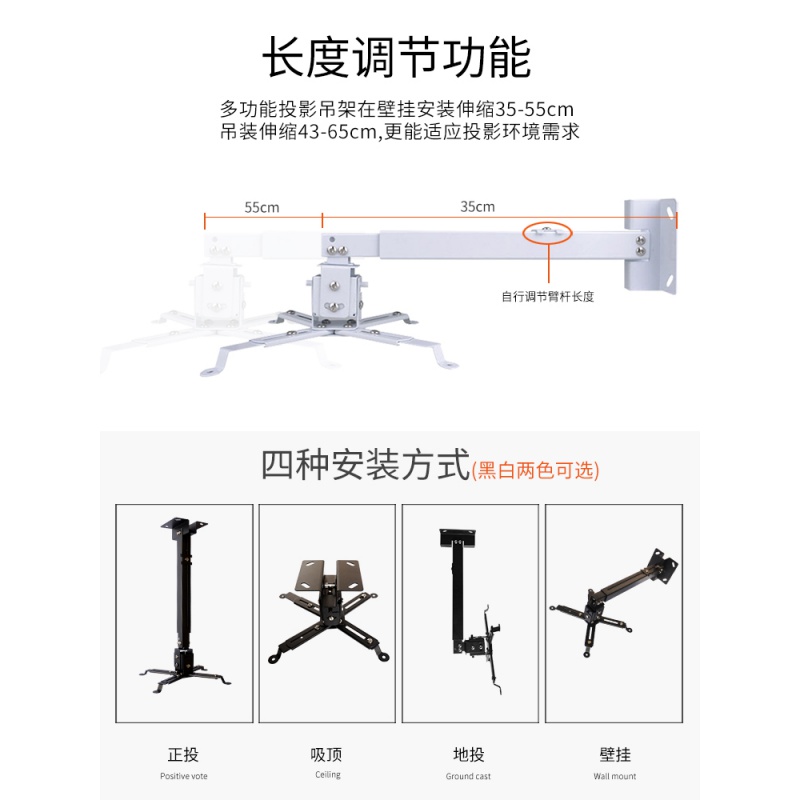 长度调节功能

多功能投影吊架在壁挂安装伸缩35-55cm
吊装伸缩43-65cm,更能适应投影环境需求

55cm

35cm

自行调节臂杆长度

四种安装方式(黑白两色可选)

正投
Positive vote

吸顶
Ceiling

地投
Ground cast

壁挂
Wall mount