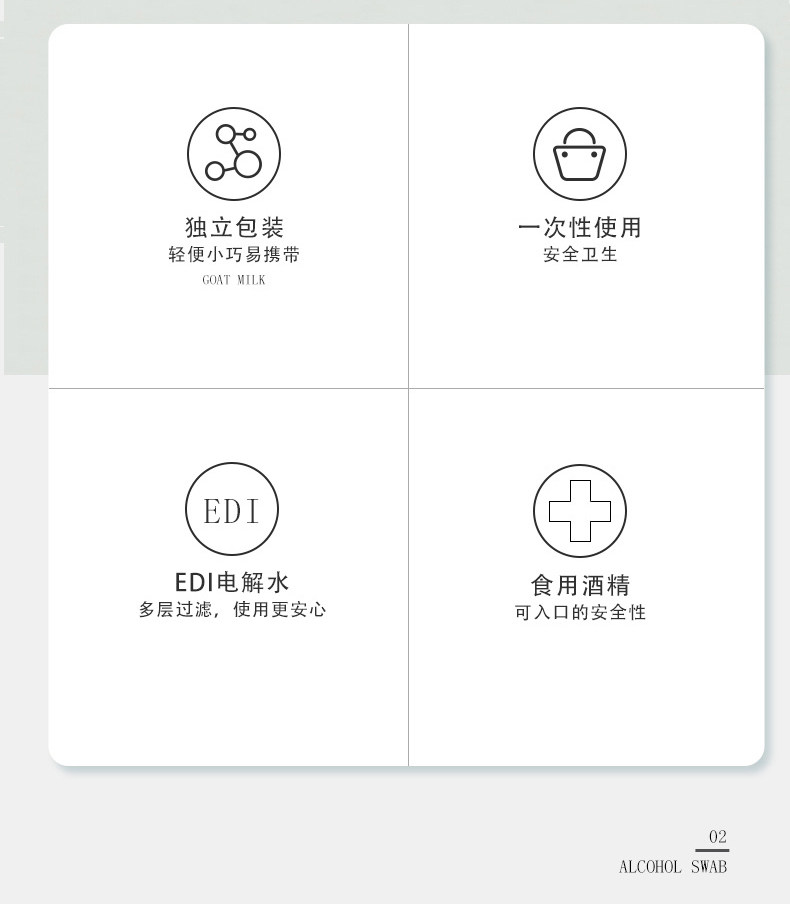 独立包装
轻便小巧易携带
GOAT MILK

一次性使用
安全卫生

EDI

EDI电解水
多层过滤，使用更安心

食用酒精
可入口的安全性

02
ALCOHOL SWAB