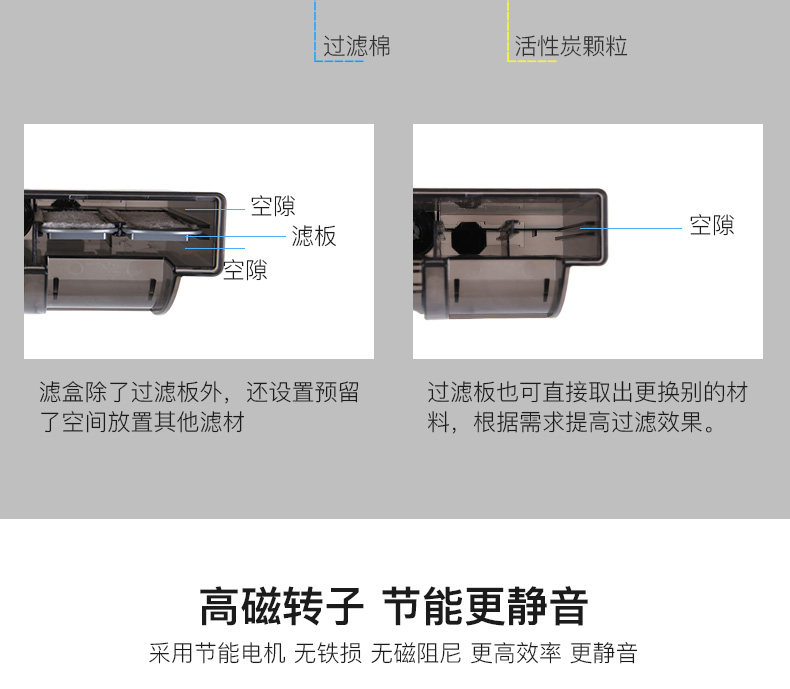 过滤棉

活性炭颗粒

空隙

滤板

空隙

空隙

滤盒除了过滤板外，还设置预留了空间放置其他滤材

过滤板也可直接取出更换别的材料，根据需求提高过滤效果。

高磁转子 节能更静音

采用节能电机 无铁损 无磁阻尼 更高效率 更静音