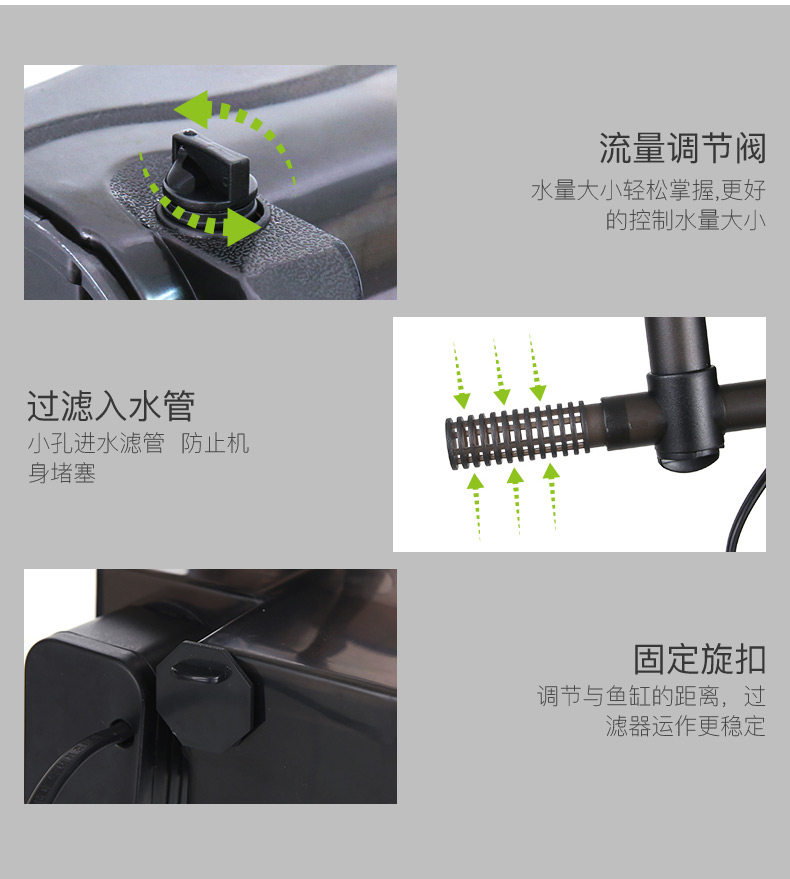 流量调节阀

水量大小轻松掌握,更好的控制水量大小

过滤入水管

小孔进水滤管 防止机身堵塞

固定旋扣

调节与鱼缸的距离，过滤器运作更稳定