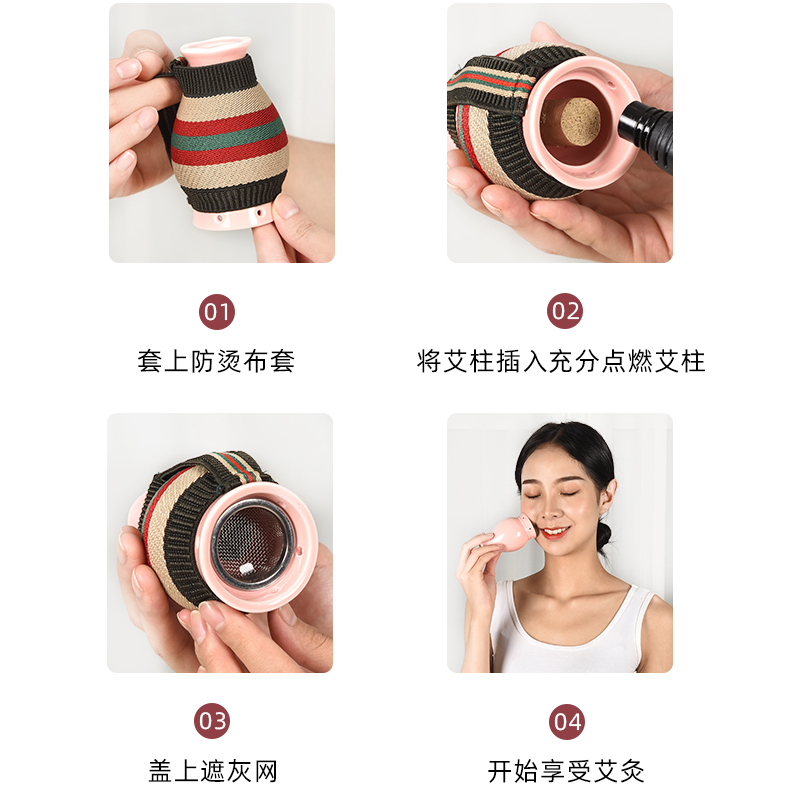 01
套上防烫布套

02
将艾柱插入充分点燃艾柱

03
盖上遮灰网

04
开始享受艾灸