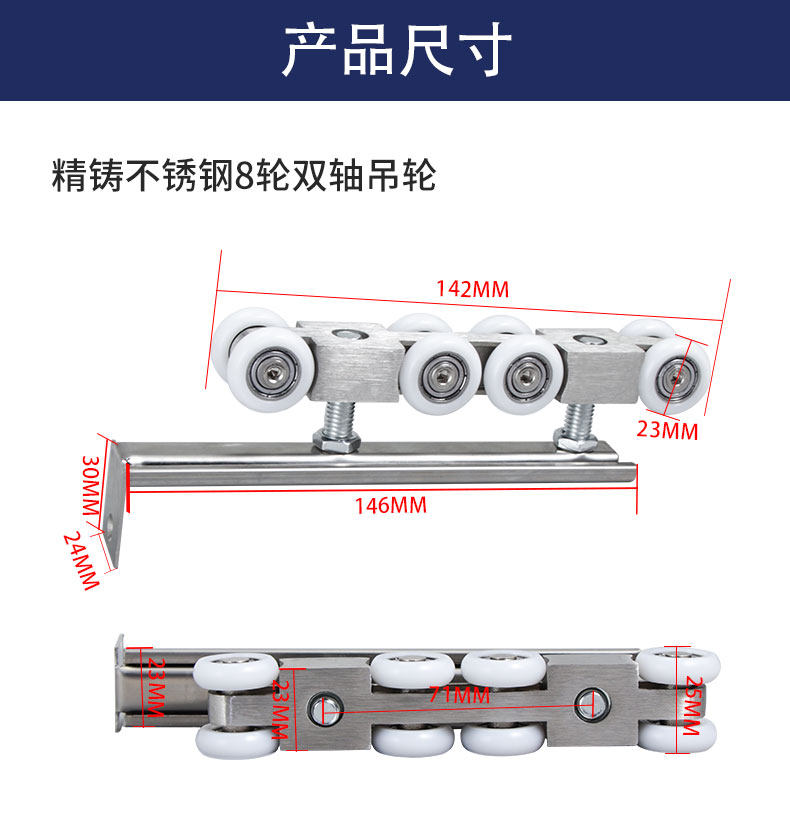 产品尺寸

精铸不锈钢8轮双轴吊轮

142MM

23MM

30MM

146MM

24MM

23MM

23MM

71MM

25MM