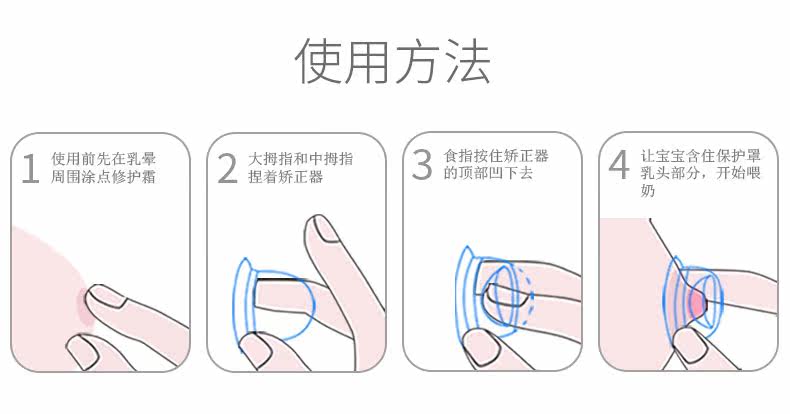 使用方法

1 使用前先在乳晕周围涂点修护霜

2 大拇指和中拇指捏着矫正器

3 食指按住矫正器的顶部凹下去

4 让宝宝含住保护罩乳头部分，开始喂奶