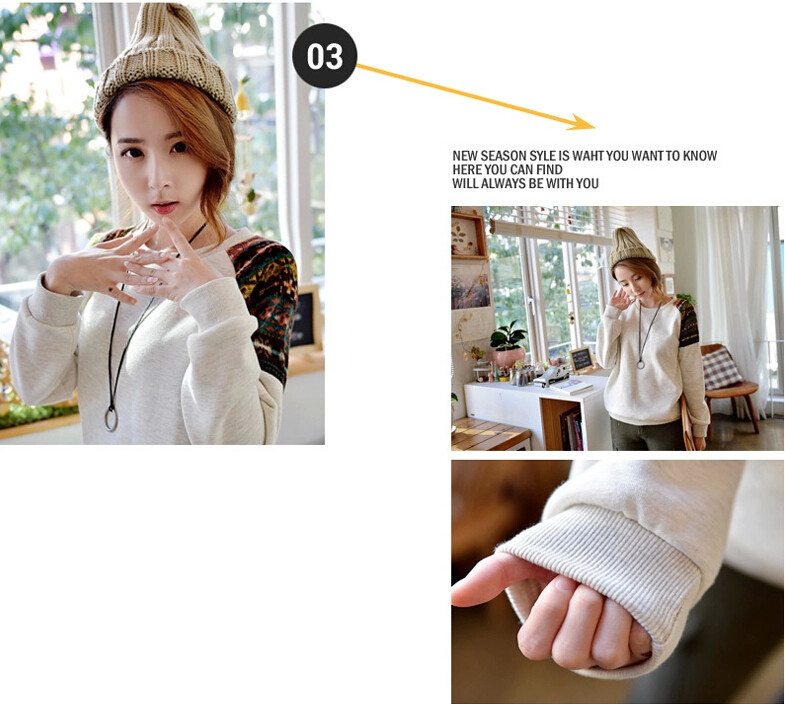 03

NEW SEASON SYLE IS WAHT YOU WANT TO KNOW
HERE YOU CAN FIND
WILL ALWAYS BE WITH YOU