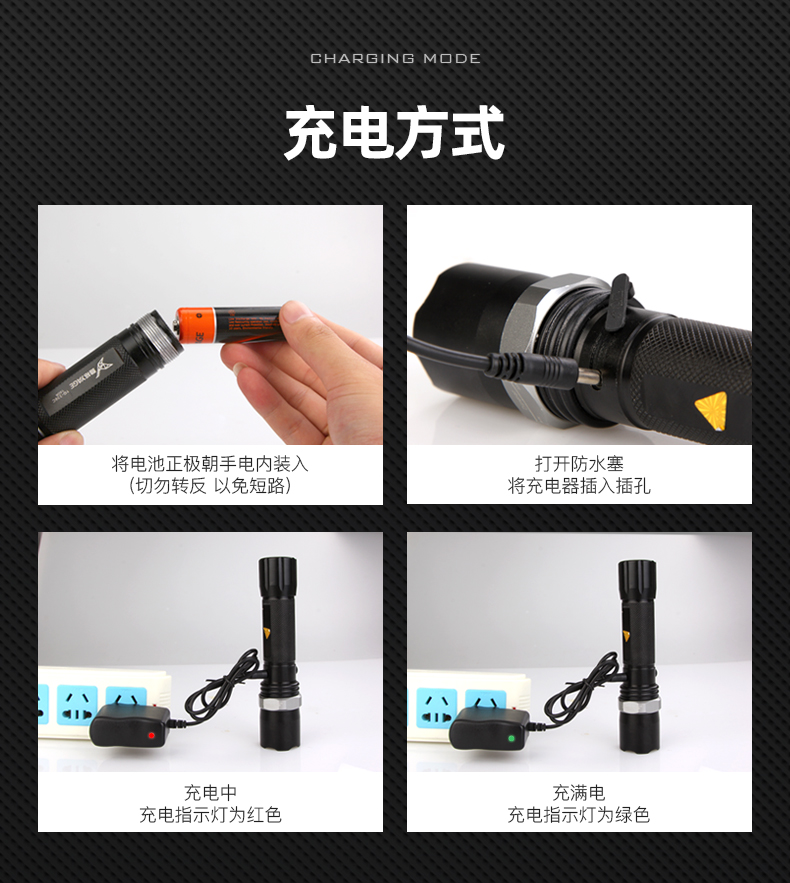 CHARGING MODE

充电方式

将电池正极朝手电内装入
(切勿转反 以免短路)

打开防水塞
将充电器插入插孔

充电中
充电指示灯为红色

充满电
充电指示灯为绿色