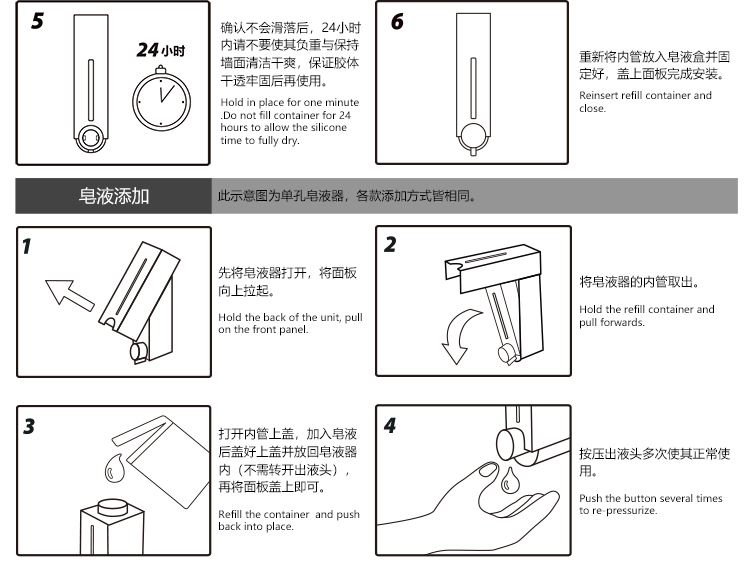 5

24小时

确认不会滑落后，24小时内请不要使其负重与保持墙面清洁干爽，保证胶体干透牢固后再使用。

Hold in place for one minute .Do not fill container for 24 hours to allow the silicone time to fully dry.

6

重新将内管放入皂液盒并固定好，盖上面板完成安装。

Reinsert refill container and close.

皂液添加

此示意图为单孔皂液器，各款添加方式皆相同。

1

先将皂液器打开，将面板向上拉起。

Hold the back of the unit, pull on the front panel.

2

将皂液器的内管取出。

Hold the refill container and pull forwards.

3

打开内管上盖，加入皂液后盖好上盖并放回皂液器内（不需转开出液头），再将面板盖上即可。

Refill the container and push back into place.

4

按压出液头多次使其正常使用。

Push the button several times to re-pressurize.