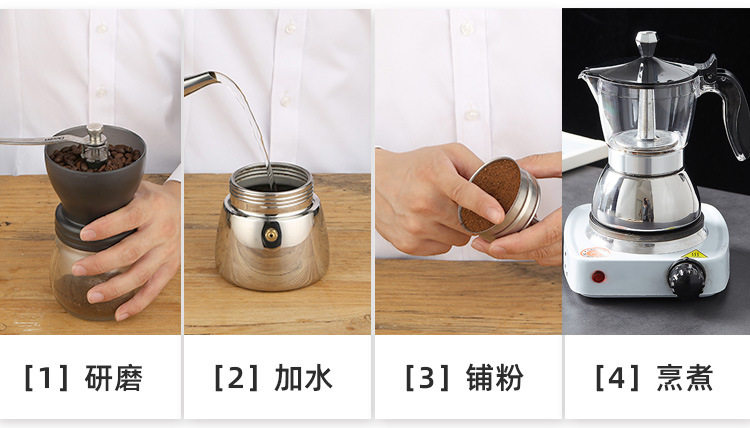 [1] 研磨

[2] 加水

[3] 铺粉

[4] 烹煮