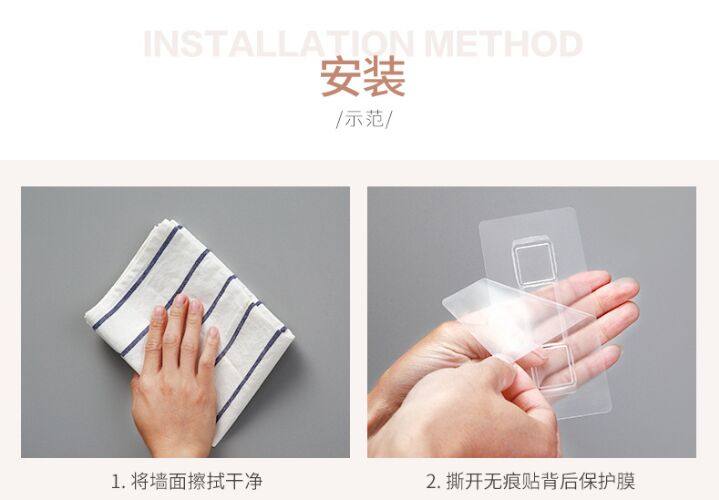 INSTALLATION METHOD
安装
/示范/

1. 将墙面擦拭干净

2. 撕开无痕贴背后保护膜