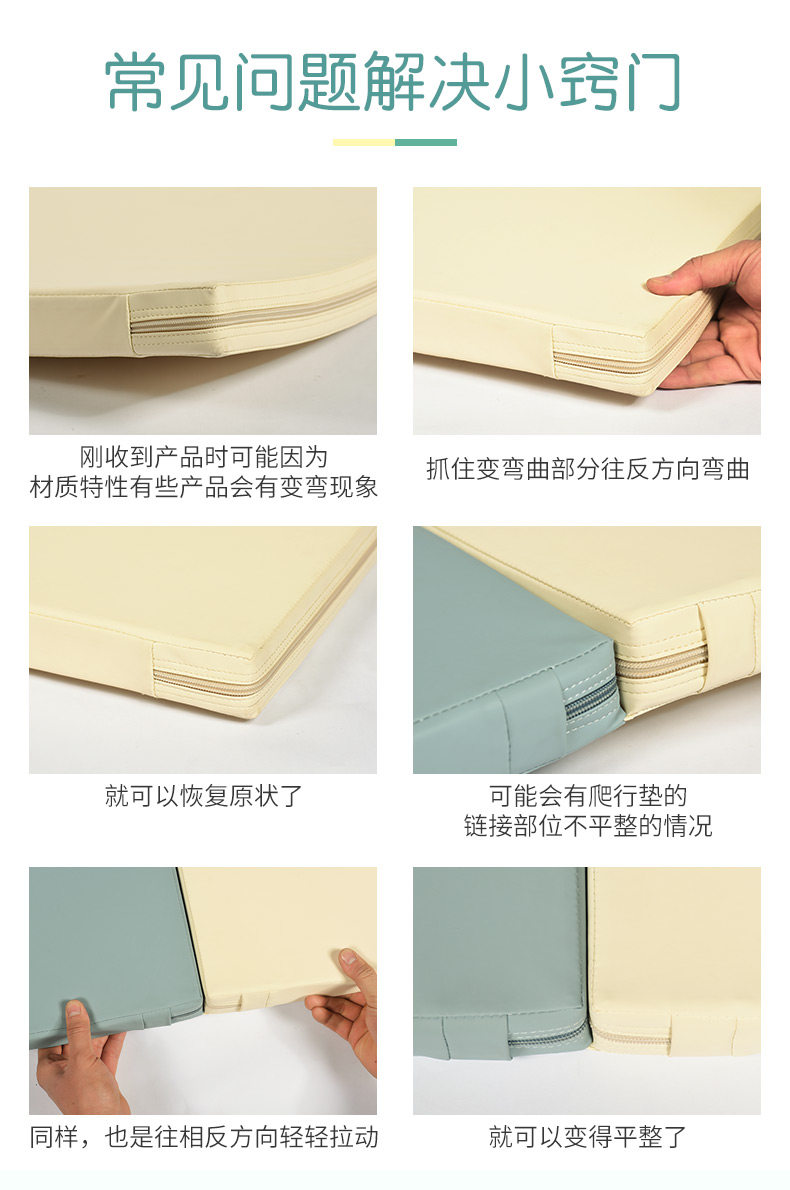 常见问题解决小窍门

刚收到产品时可能因为
材质特性有些产品会有变弯现象

抓住变弯曲部分往反方向弯曲

就可以恢复原状了

可能会有爬行垫的
链接部位不平整的情况

同样，也是往相反方向轻轻拉动

就可以变得平整了