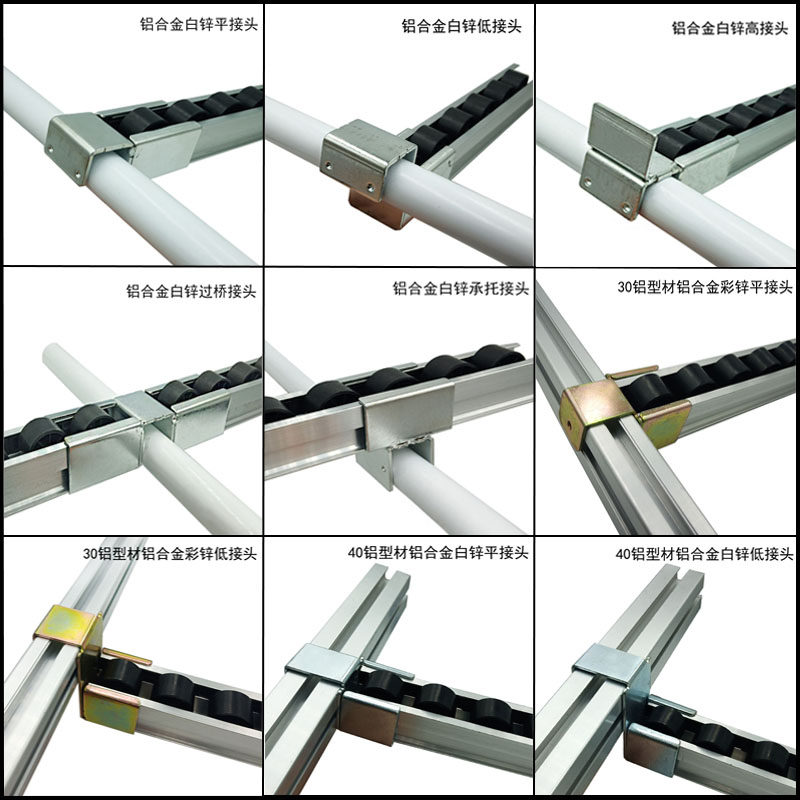 铝合金白锌平接头

铝合金白锌低接头

铝合金白锌高接头

铝合金白锌过桥接头

铝合金白锌承托接头

30铝型材铝合金彩锌平接头

30铝型材铝合金彩锌低接头

40铝型材铝合金白锌平接头

40铝型材铝合金白锌低接头