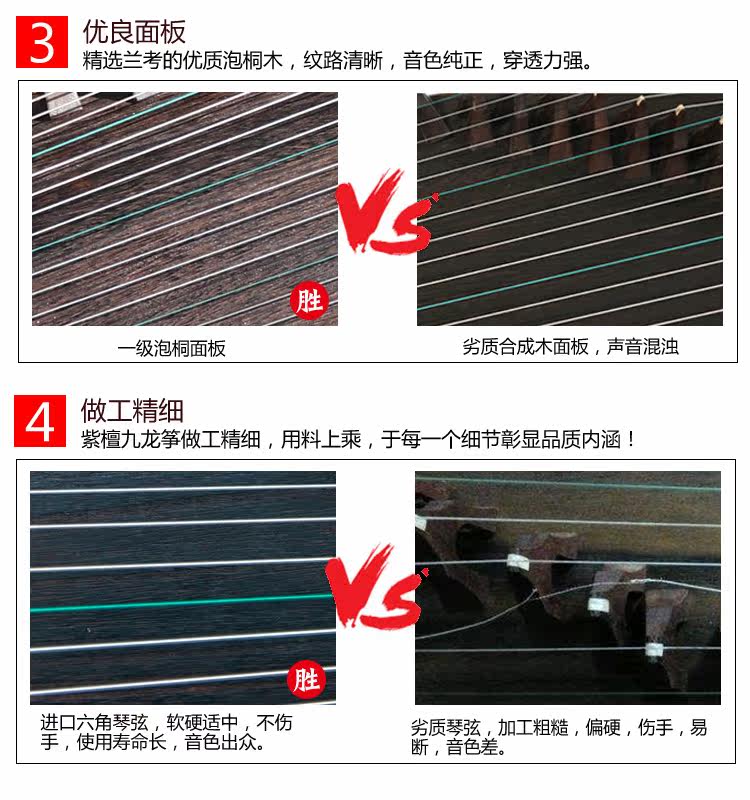 3
优良面板
精选兰考的优质泡桐木，纹路清晰，音色纯正，穿透力强。

VS

胜

一级泡桐面板

劣质合成木面板，声音混浊

4
做工精细
紫檀九龙筝做工精细，用料上乘，于每一个细节彰显品质内涵！

VS

胜

进口六角琴弦，软硬适中，不伤手，使用寿命长，音色出众。

劣质琴弦，加工粗糙，偏硬，伤手，易断，音色差。