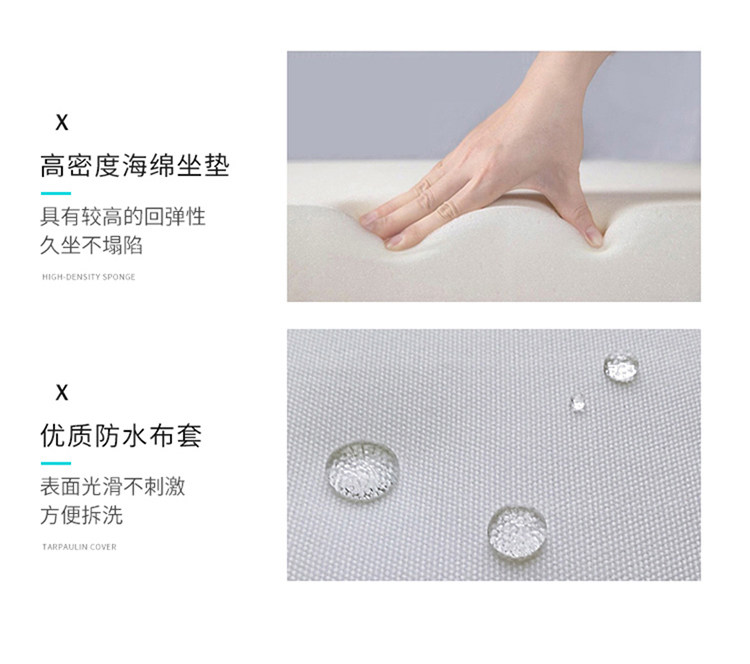 X

高密度海绵坐垫

具有较高的回弹性
久坐不塌陷

HIGH-DENSITY SPONGE

X

优质防水布套

表面光滑不刺激
方便拆洗

TARPAULIN COVER