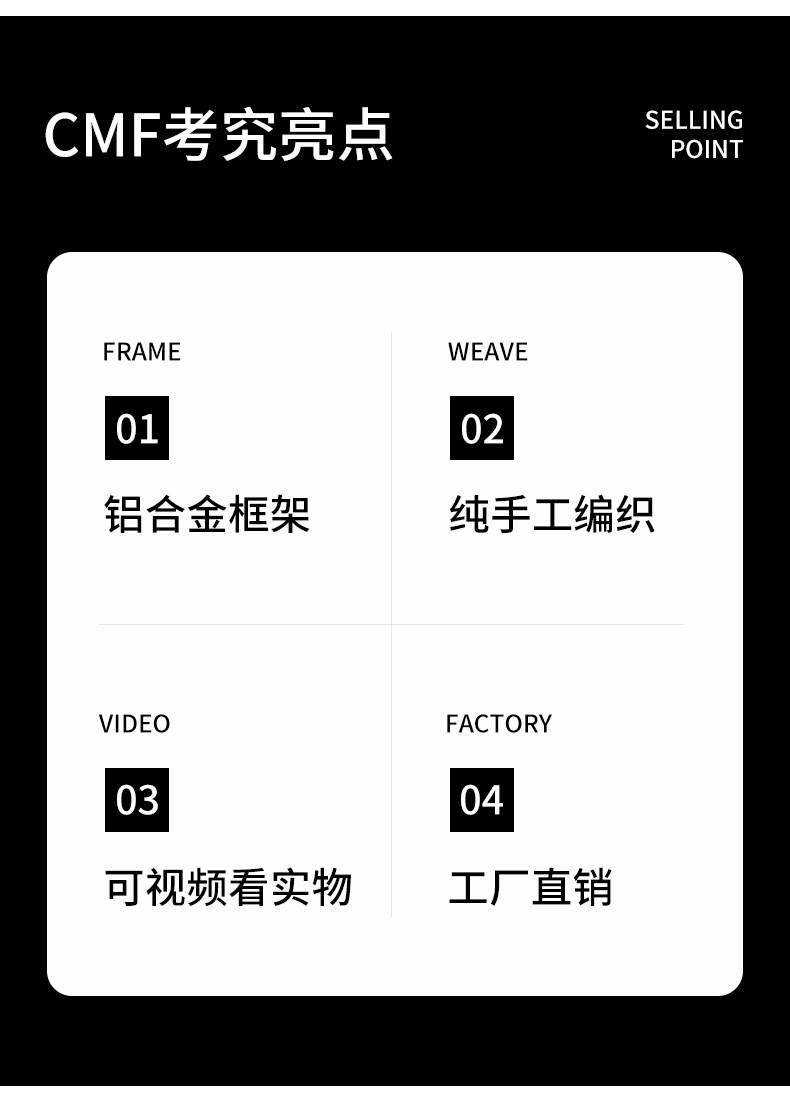 CMF考究亮点

SELLING
POINT

FRAME

01

铝合金框架

WEAVE

02

纯手工编织

VIDEO

03

可视频看实物

FACTORY

04

工厂直销