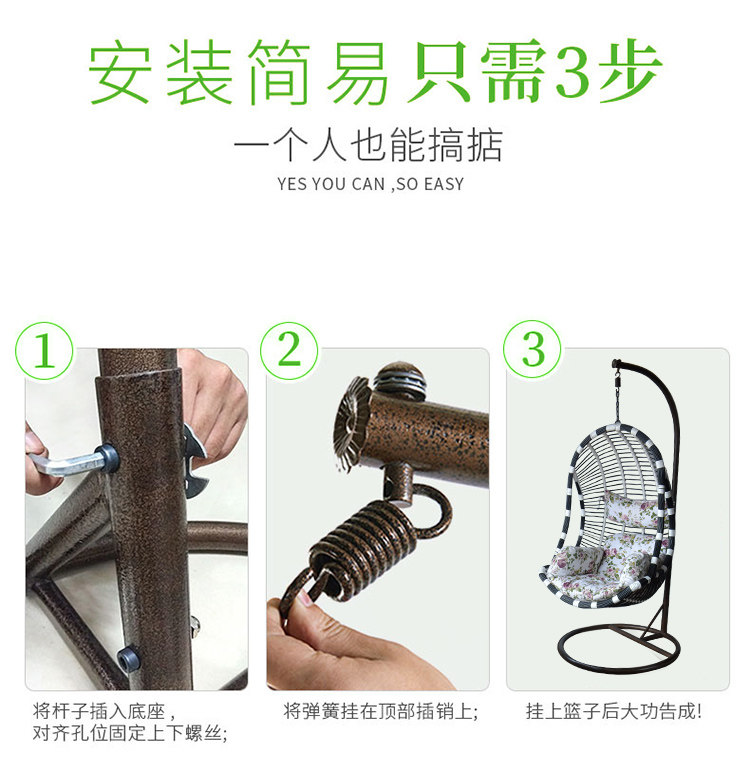 安装简易只需3步

一个人也能搞掂

YES YOU CAN ,SO EASY

1

将杆子插入底座，
对齐孔位固定上下螺丝;

2

将弹簧挂在顶部插销上;

3

挂上篮子后大功告成!