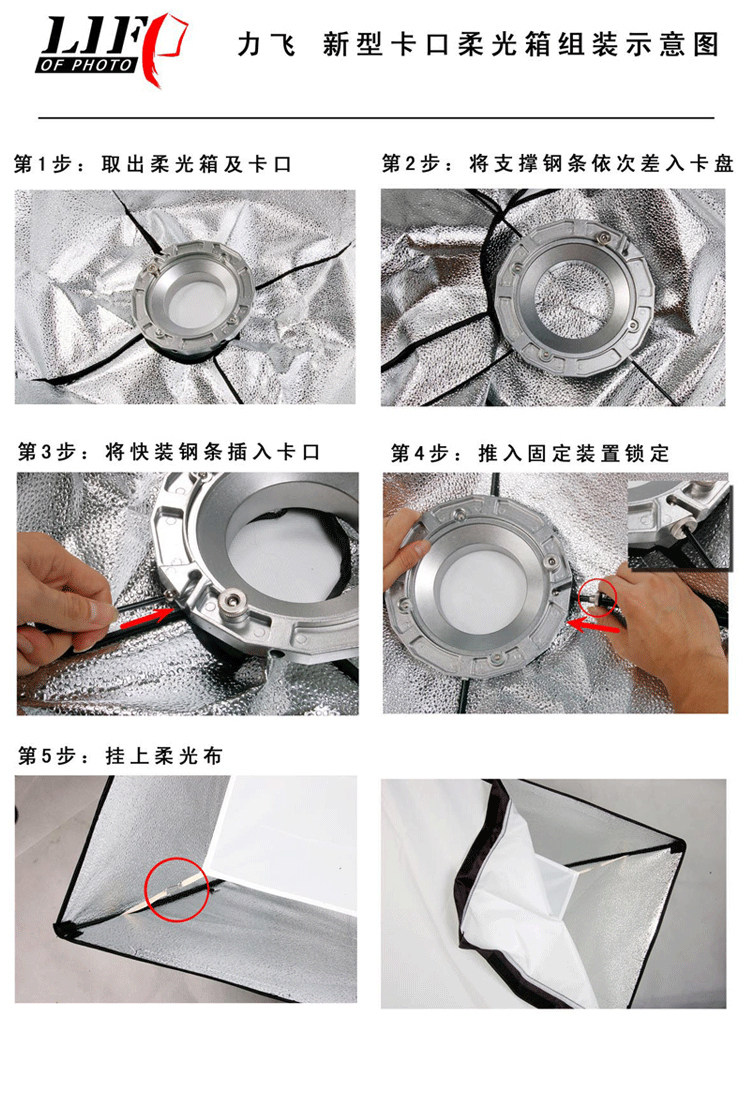 LIFE OF PHOTO

力飞 新型卡口柔光箱组装示意图

第1步：取出柔光箱及卡口

第2步：将支撑钢条依次差入卡盘

第3步：将快装钢条插入卡口

第4步：推入固定装置锁定

第5步：挂上柔光布