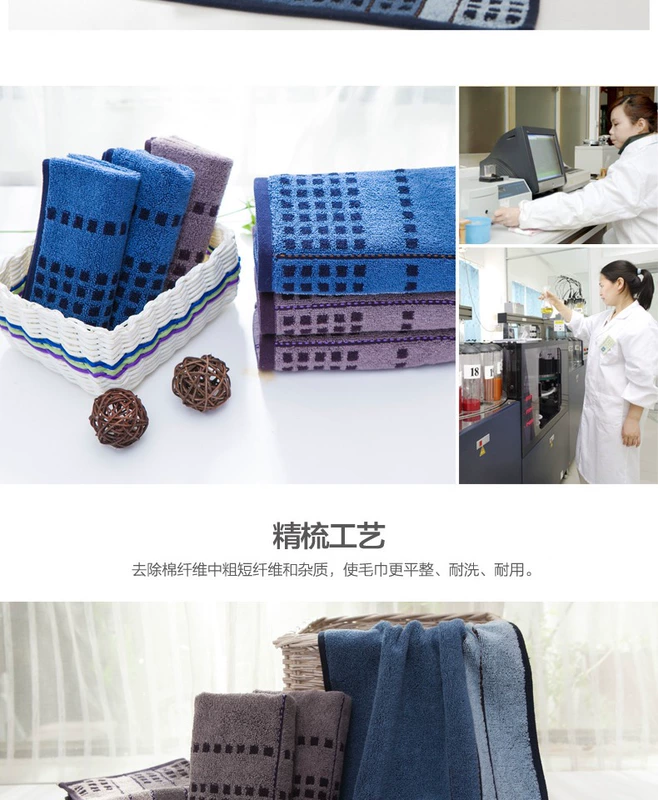 18

精梳工艺

去除棉纤维中粗短纤维和杂质，使毛巾更平整、耐洗、耐用。