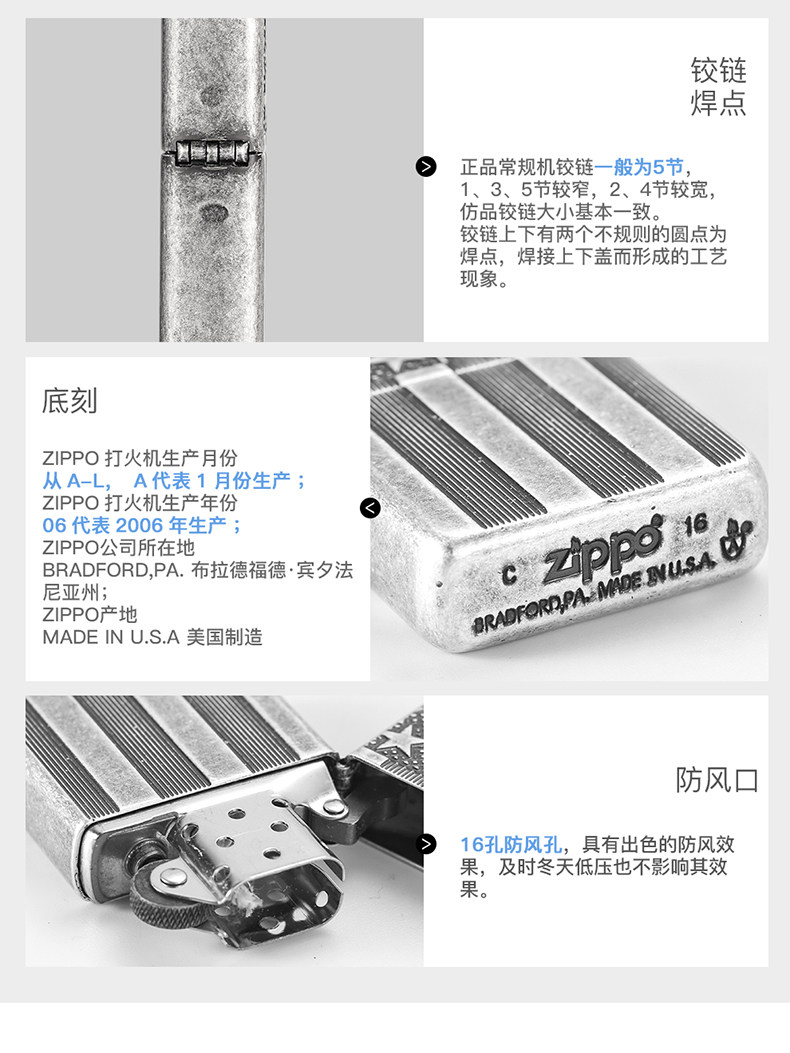 铰链
焊点

正品常规机铰链一般为5节，1、3、5节较窄，2、4节较宽，仿品铰链大小基本一致。
铰链上下有两个不规则的圆点为焊点，焊接上下盖而形成的工艺现象。

底刻

ZIPPO 打火机生产月份
从 A-L， A 代表 1 月份生产；
ZIPPO 打火机生产年份
06 代表 2006 年生产；
ZIPPO公司所在地
BRADFORD,PA. 布拉德福德·宾夕法尼亚州；
ZIPPO产地
MADE IN U.S.A 美国制造

C Zippo 16
BRADFORD,PA. MADE IN U.S.A.

防风口

16孔防风孔，具有出色的防风效果，及时冬天低压也不影响其效果。