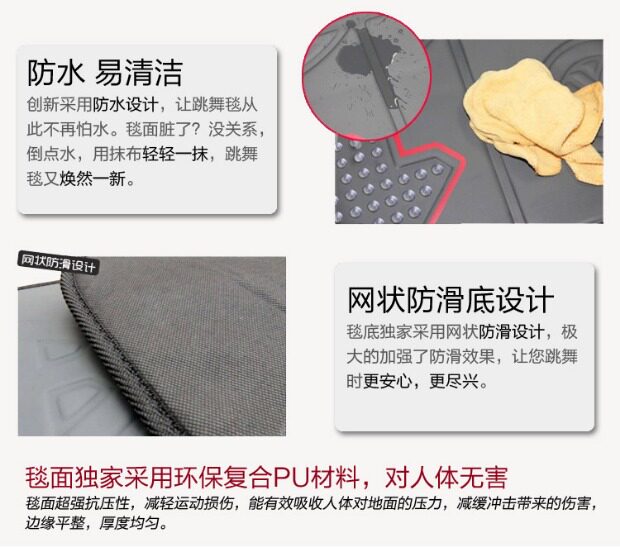 防水 易清洁

创新采用防水设计，让跳舞毯从此不再怕水。毯面脏了？没关系，倒点水，用抹布轻轻一抹，跳舞毯又焕然一新。

网状防滑设计

网状防滑底设计

毯底独家采用网状防滑设计，极大的加强了防滑效果，让您跳舞时更安心，更尽兴。

毯面独家采用环保复合PU材料，对人体无害

毯面超强抗压性，减轻运动损伤，能有效吸收人体对地面的压力，减缓冲击带来的伤害，边缘平整，厚度均匀。