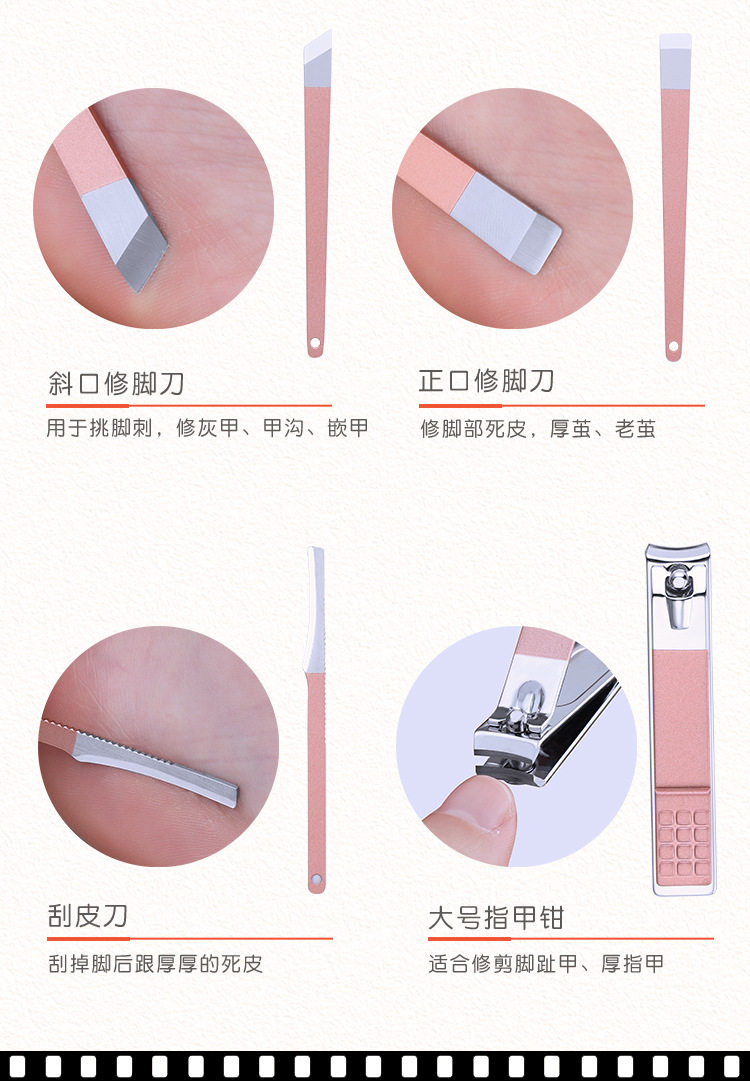 斜口修脚刀

用于挑脚刺，修灰甲、甲沟、嵌甲

正口修脚刀

修脚部死皮，厚茧、老茧

刮皮刀

刮掉脚后跟厚厚的死皮

大号指甲钳

适合修剪脚趾甲、厚指甲