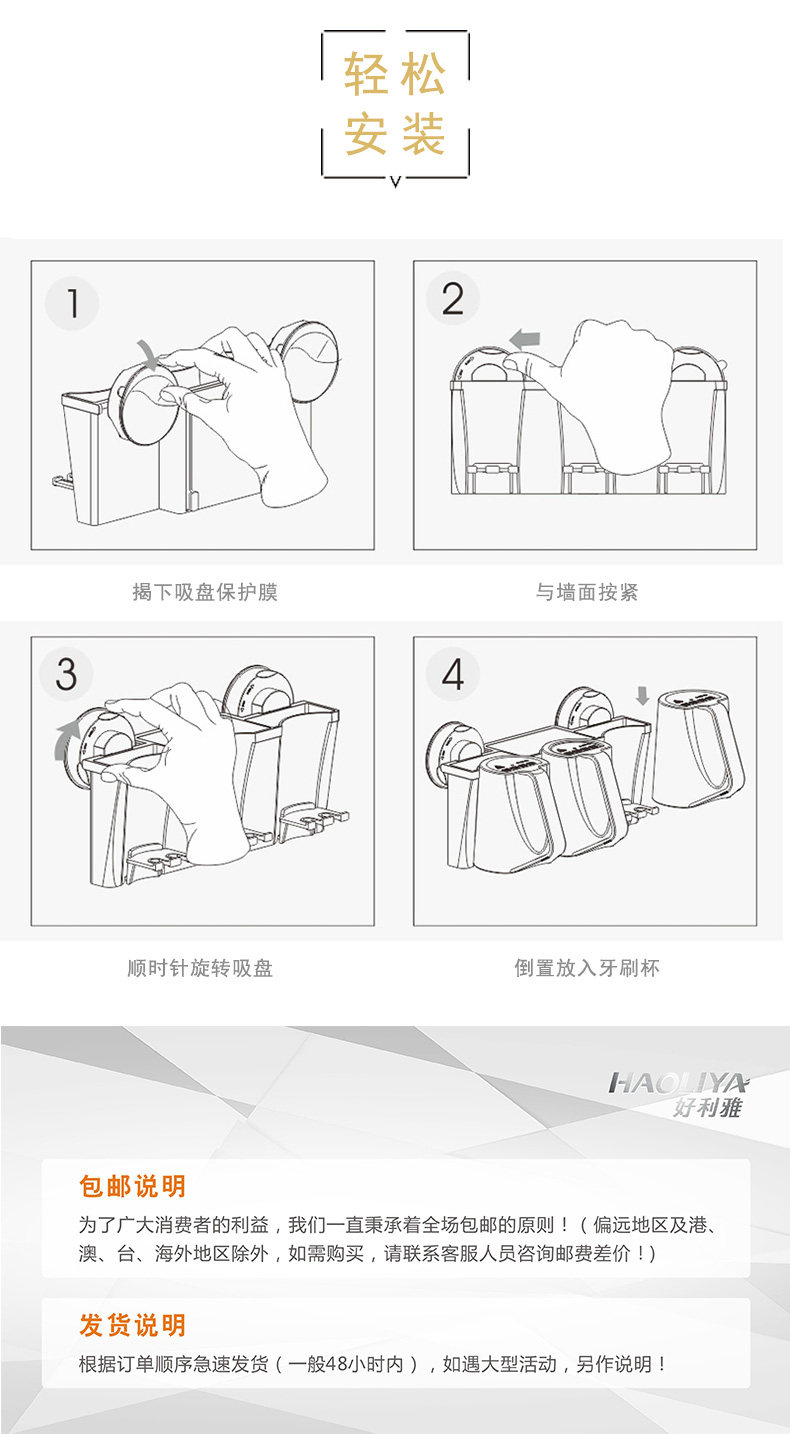 轻松
安装

1

揭下吸盘保护膜

2

与墙面按紧

3

顺时针旋转吸盘

4

倒置放入牙刷杯

HAOLIYA
好利雅

包邮说明

为了广大消费者的利益，我们一直秉承着全场包邮的原则！（偏远地区及港、澳、台、海外地区除外，如需购买，请联系客服人员咨询邮费差价！）

发货说明

根据订单顺序急速发货（一般48小时内），如遇大型活动，另作说明！