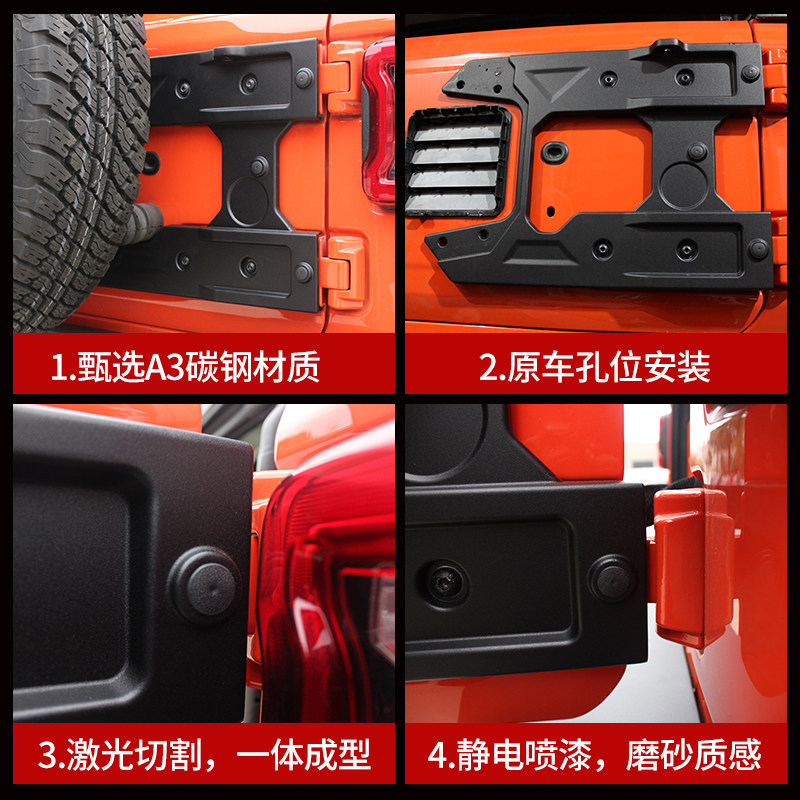 1.甄选A3碳钢材质

2.原车孔位安装

3.激光切割，一体成型

4.静电喷漆，磨砂质感