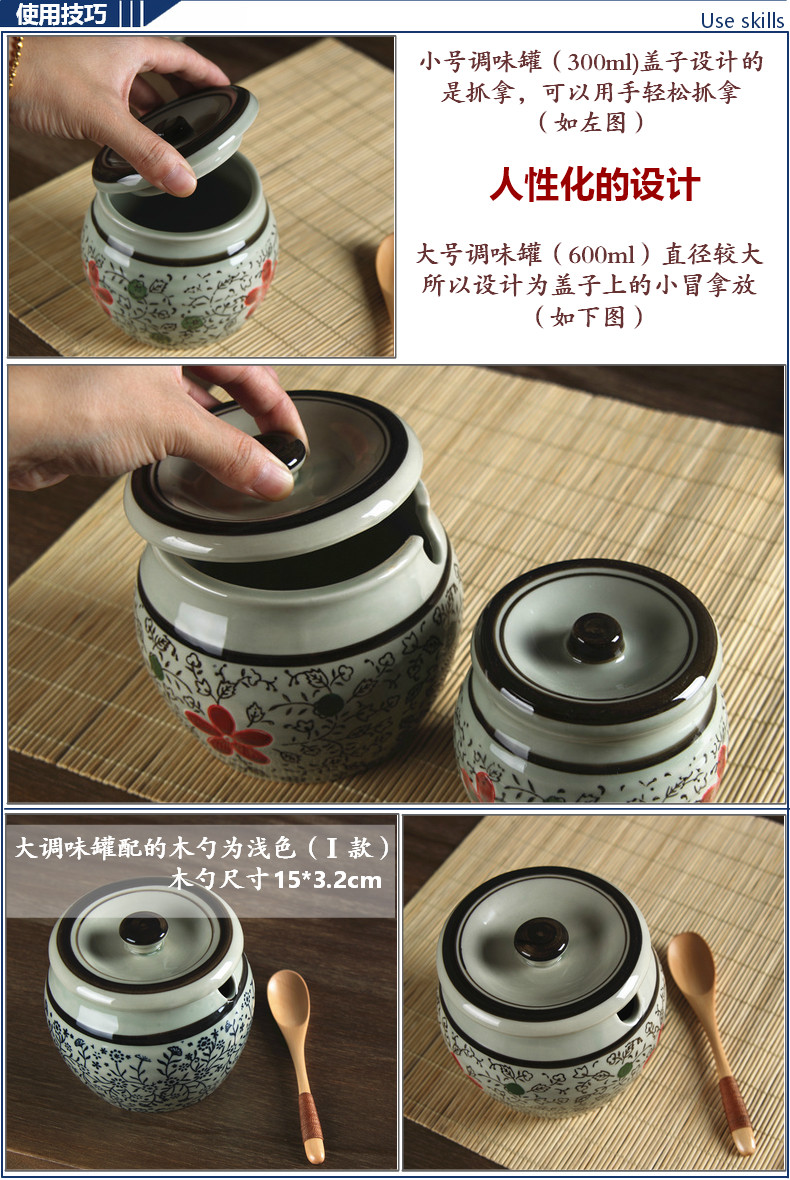 使用技巧

Use skills

小号调味罐（300ml)盖子设计的是抓拿，可以用手轻松抓拿（如左图）

人性化的设计

大号调味罐（600ml）直径较大所以设计为盖子上的小冒拿放（如下图）

大调味罐配的木勺为浅色（I 款）
木勺尺寸15*3.2cm