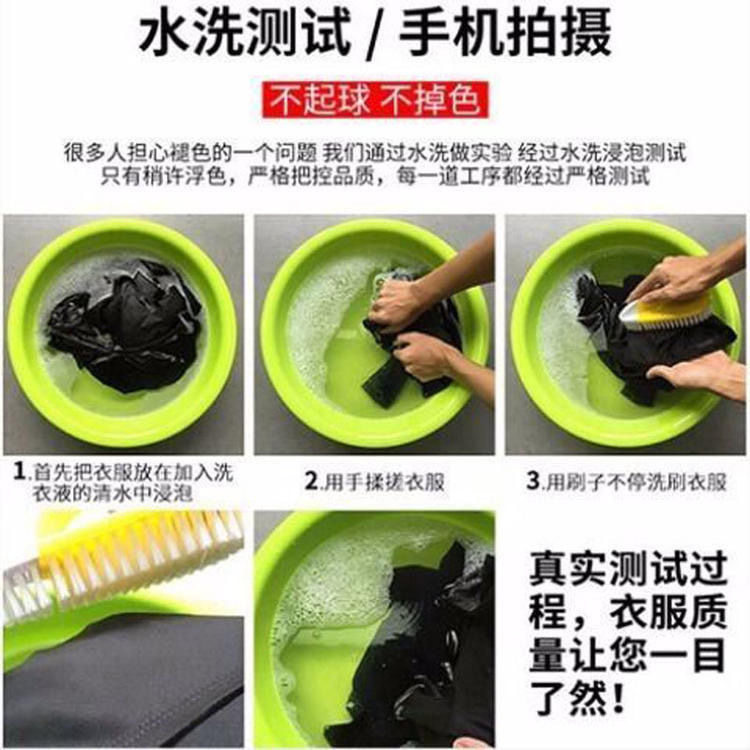 水洗测试 / 手机拍摄

不起球 不掉色

很多人担心褪色的一个问题 我们通过水洗做实验 经过水洗浸泡测试 只有稍许浮色，严格把控品质，每一道工序都经过严格测试

1.首先把衣服放在加入洗衣液的清水中浸泡

2.用手揉搓衣服

3.用刷子不停洗刷衣服

真实测试过程，衣服质量让您一目了然！