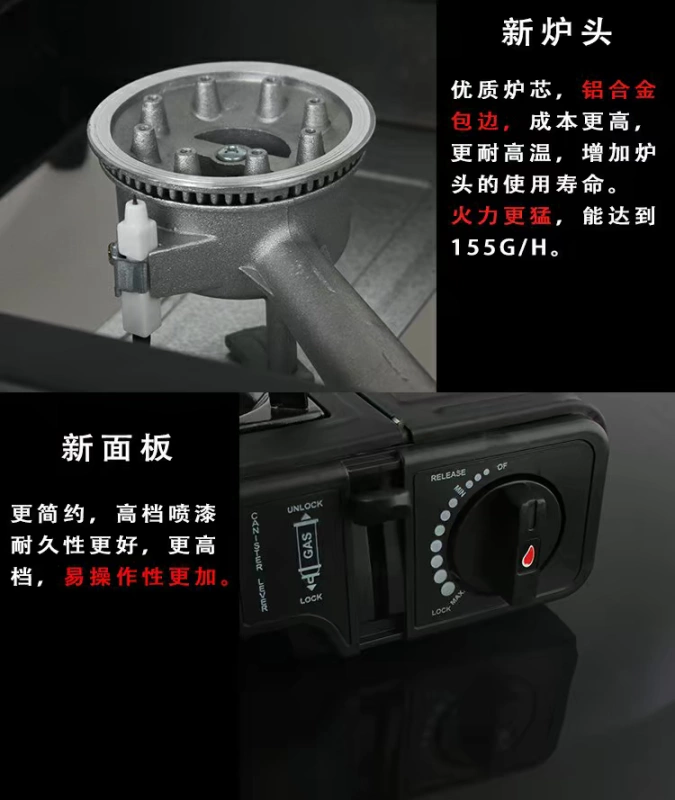 新炉头

优质炉芯，铝合金包边，成本更高，更耐高温，增加炉头的使用寿命。火力更猛，能达到155G/H。

新面板

更简约，高档喷漆耐久性更好，更高档，易操作性更加。

CANISTER LEVER

UNLOCK

GAS

LOCK

RELEASE

OF

LOCK

MAX