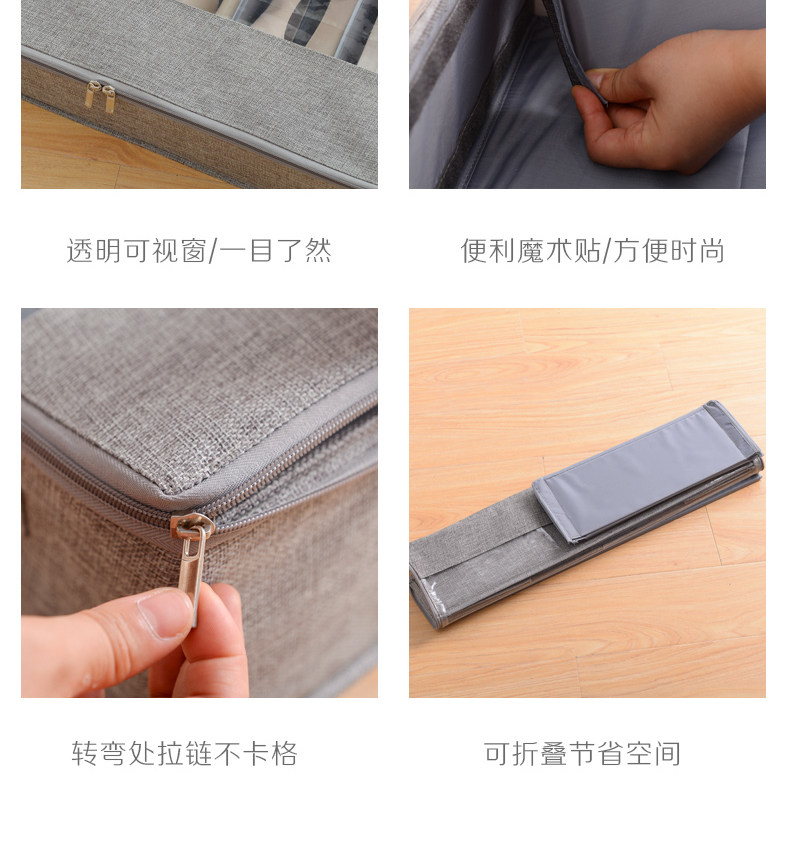 透明可视窗/一目了然

便利魔术贴/方便时尚

转弯处拉链不卡格

可折叠节省空间