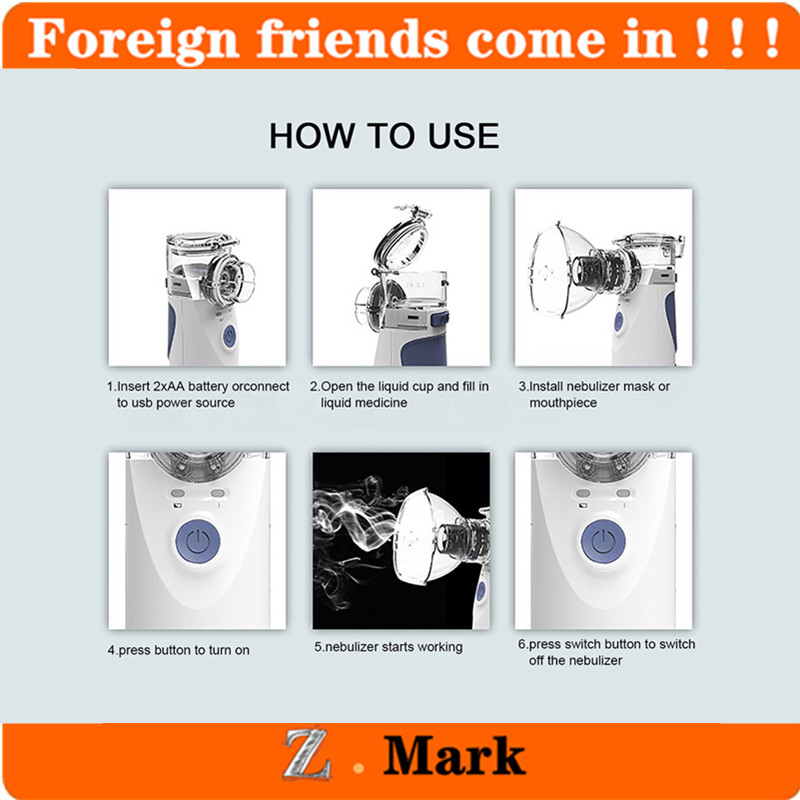 Foreign friends come in ! ! !

HOW TO USE

1.Insert 2xAA battery orconnect to usb power source

2.Open the liquid cup and fill in liquid medicine

3.Install nebulizer mask or mouthpiece

4.press button to turn on

5.nebulizer starts working

6.press switch button to switch off the nebulizer

Z . Mark