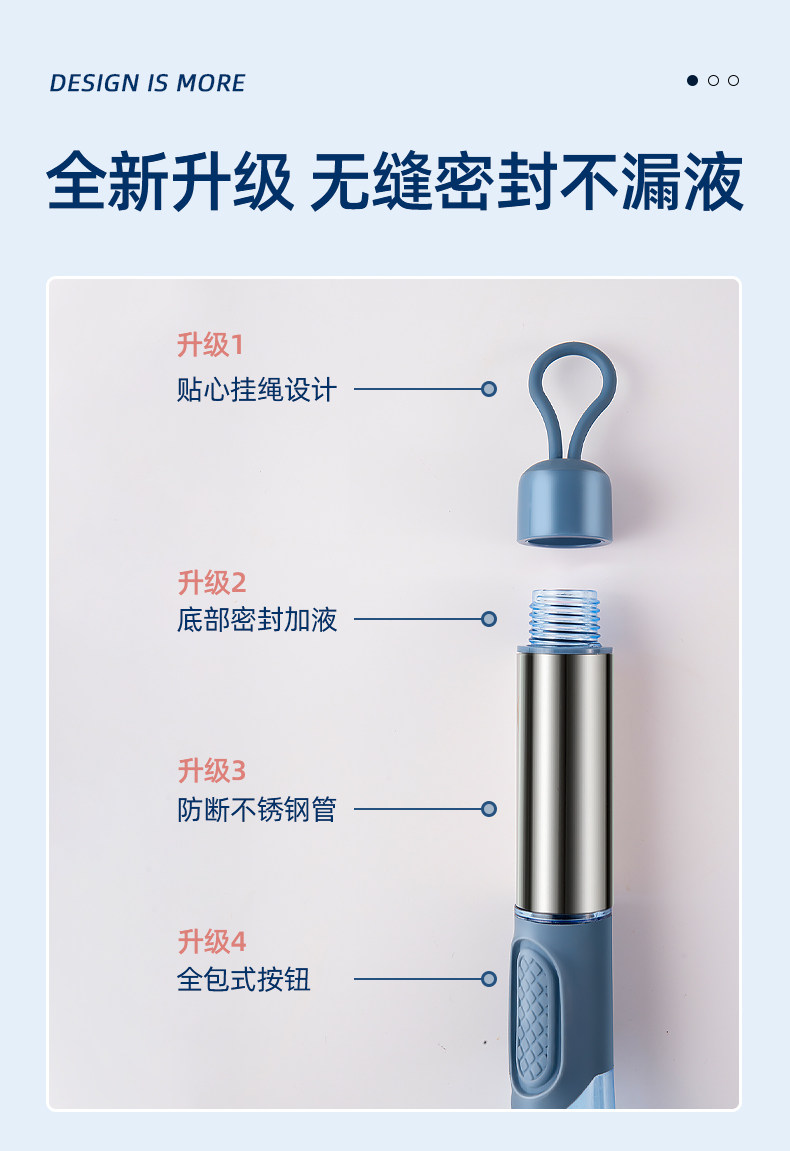 DESIGN IS MORE

全新升级 无缝密封不漏液

升级1
贴心挂绳设计

升级2
底部密封加液

升级3
防断不锈钢管

升级4
全包式按钮