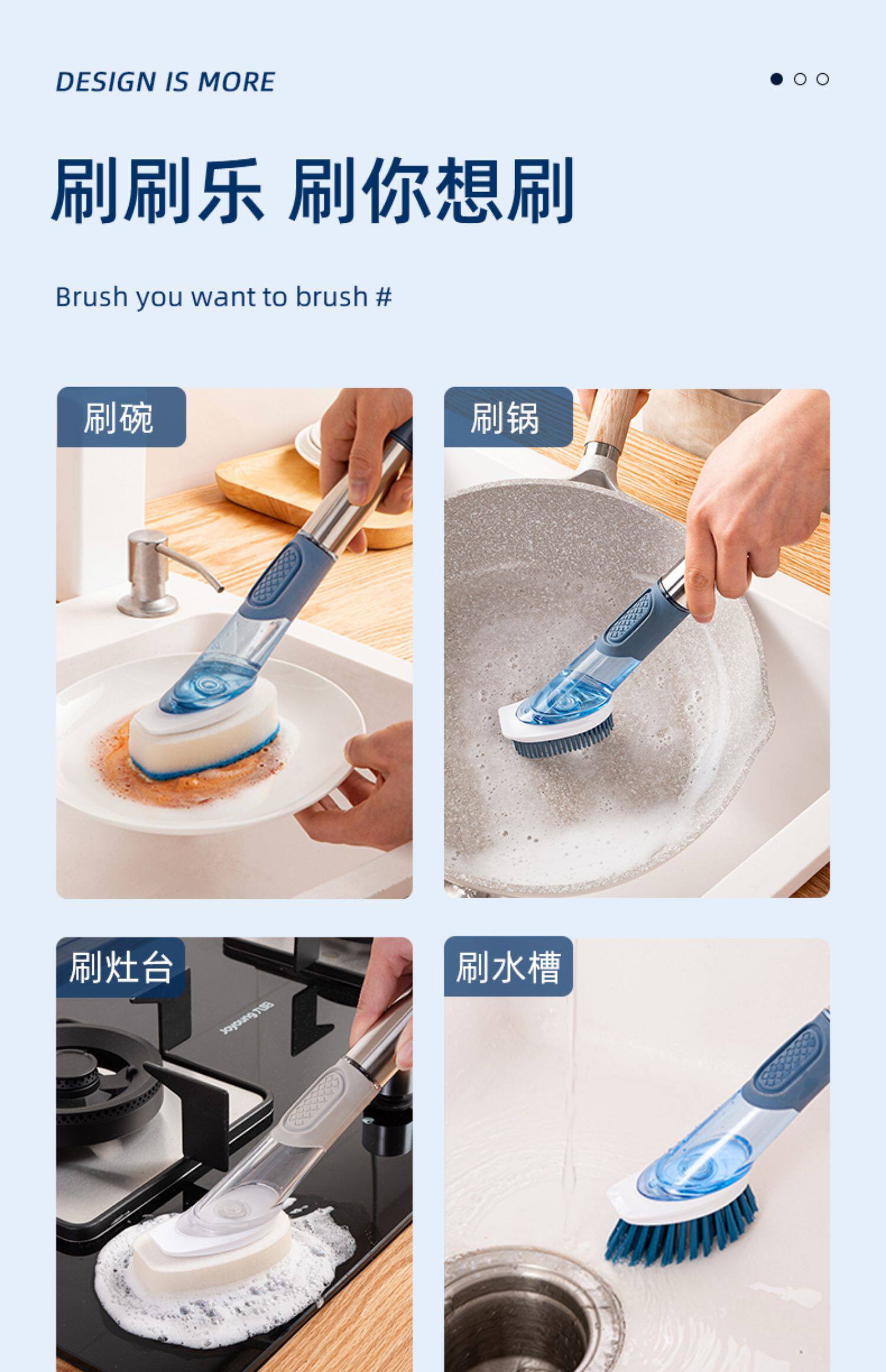 DESIGN IS MORE

刷刷乐 刷你想刷

Brush you want to brush #

刷碗

刷锅

刷灶台

刷水槽