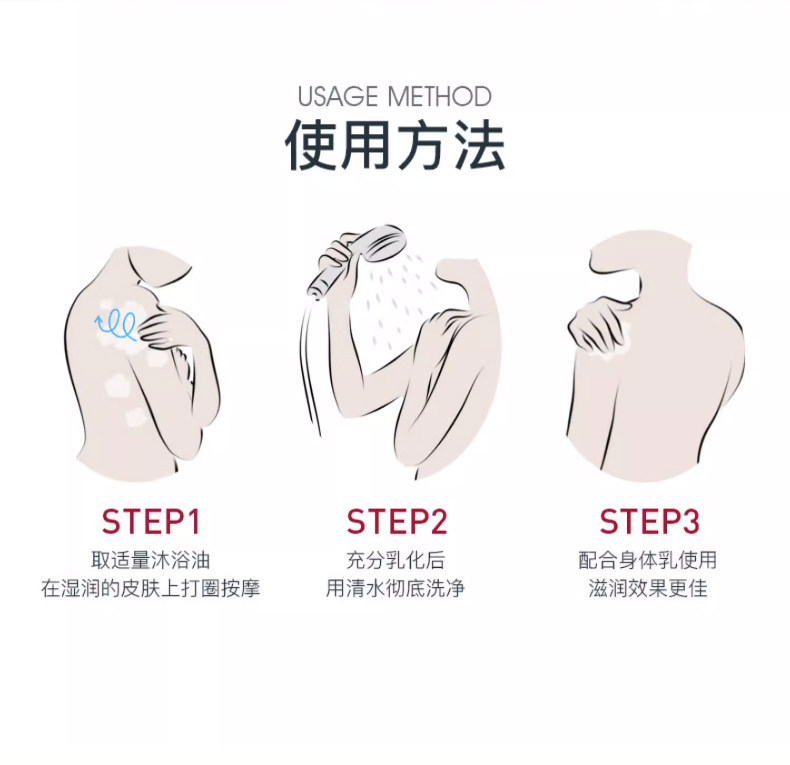 USAGE METHOD
使用方法

STEP1
取适量沐浴油
在湿润的皮肤上打圈按摩

STEP2
充分乳化后
用清水彻底洗净

STEP3
配合身体乳使用
滋润效果更佳