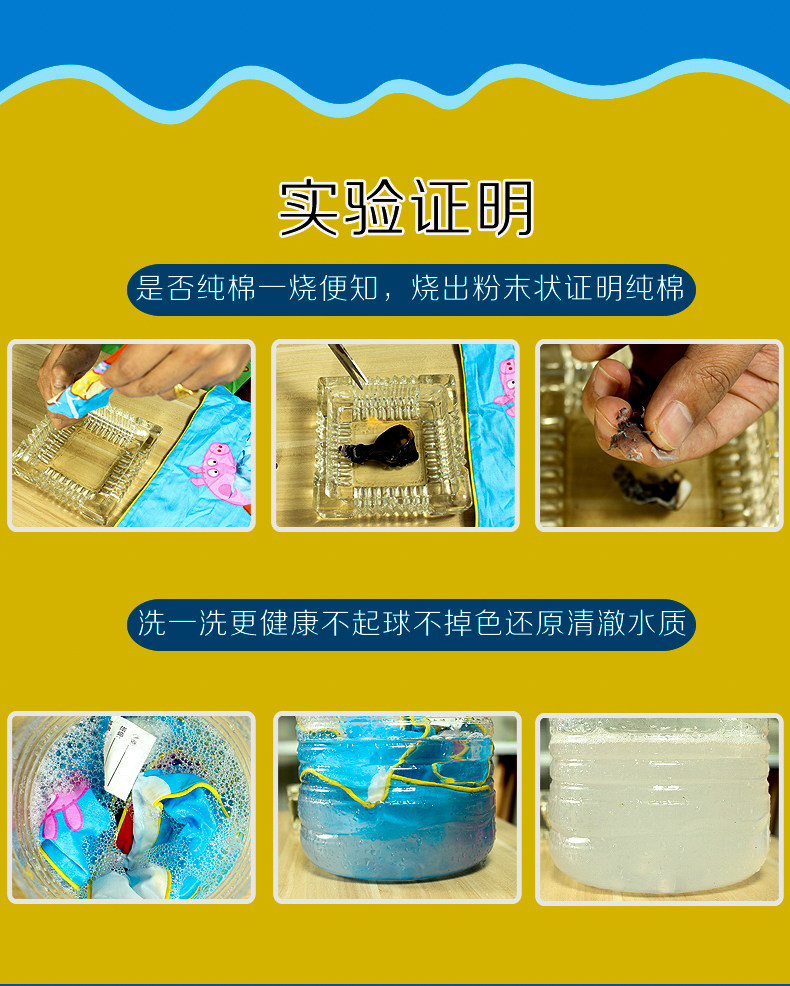 实验证明

是否纯棉一烧便知，烧出粉末状证明纯棉

洗一洗更健康不起球不掉色还原清澈水质