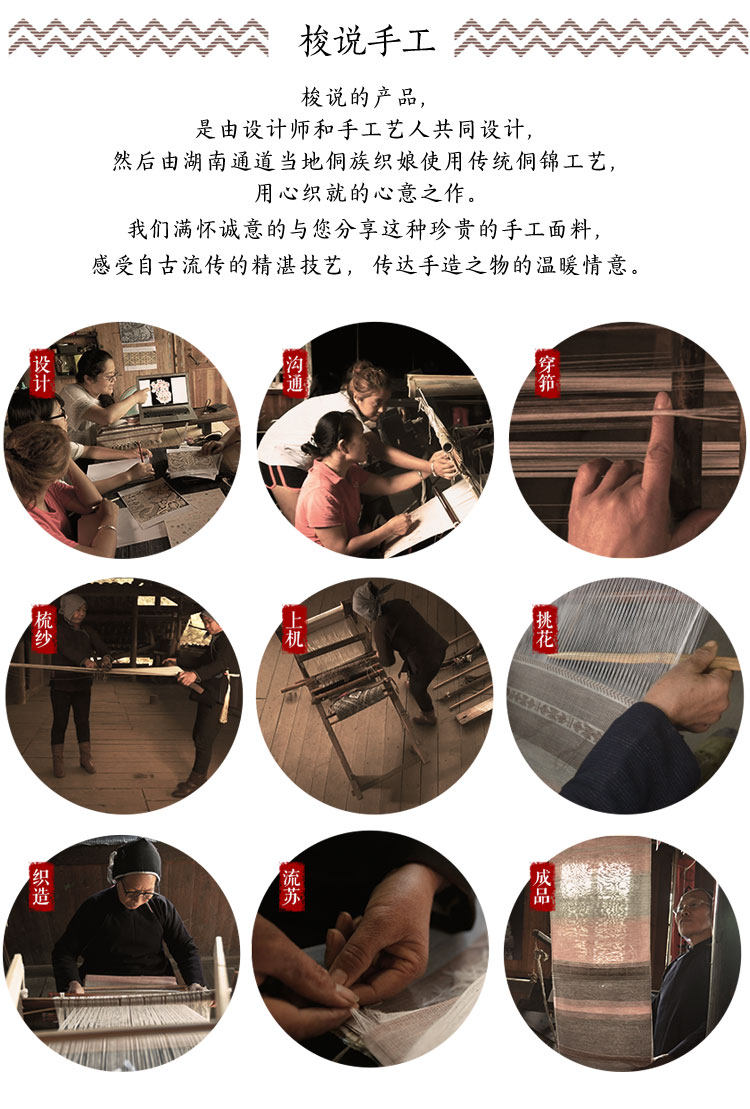 梭说手工

梭说的产品，
是由设计师和手工艺人共同设计，
然后由湖南通道当地侗族织娘使用传统侗锦工艺，
用心织就的心意之作。
我们满怀诚意的与您分享这种珍贵的手工面料，
感受自古流传的精湛技艺，传达手造之物的温暖情意。

设计

沟通

穿筘

梳纱

上机

挑花

织造

流苏

成品