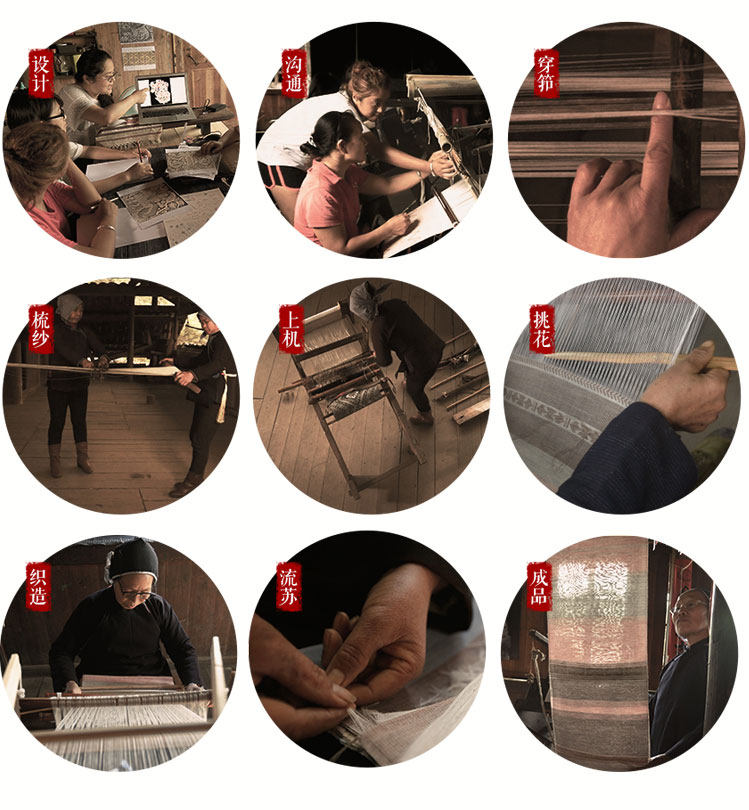 设计

沟通

穿筘

梳纱

上机

挑花

织造

流苏

成品