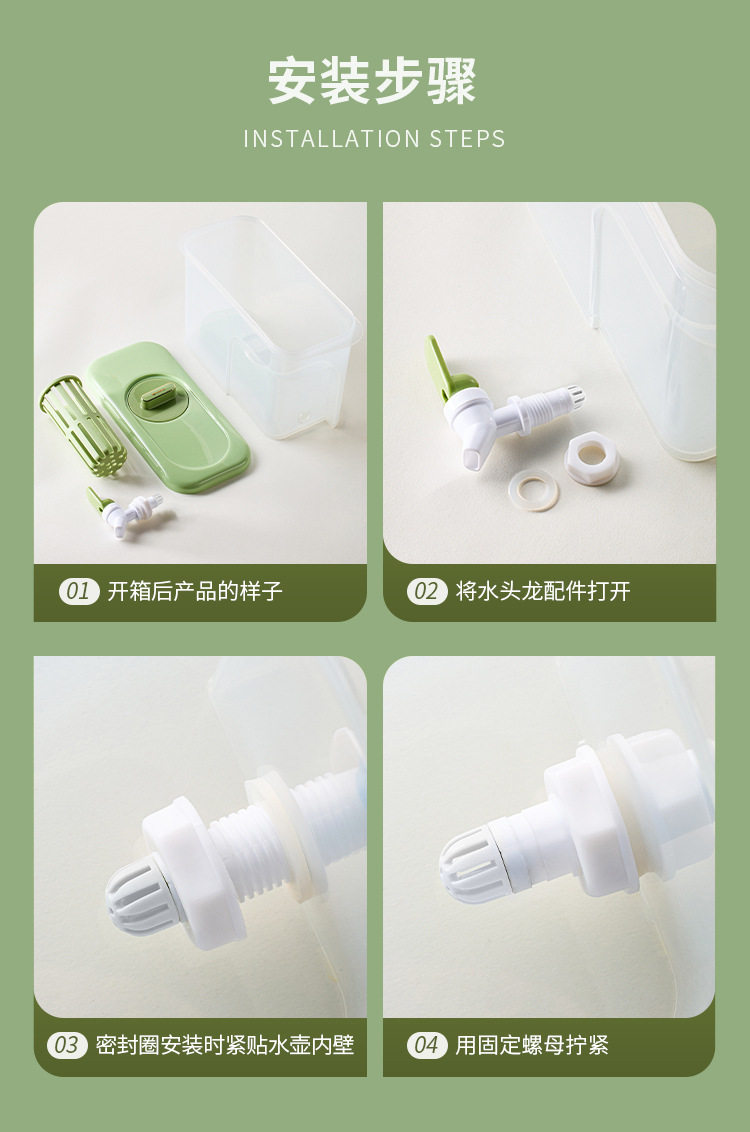 安装步骤

INSTALLATION STEPS

01 开箱后产品的样子

02 将水头龙配件打开

03 密封圈安装时紧贴水壶内壁

04 用固定螺母拧紧