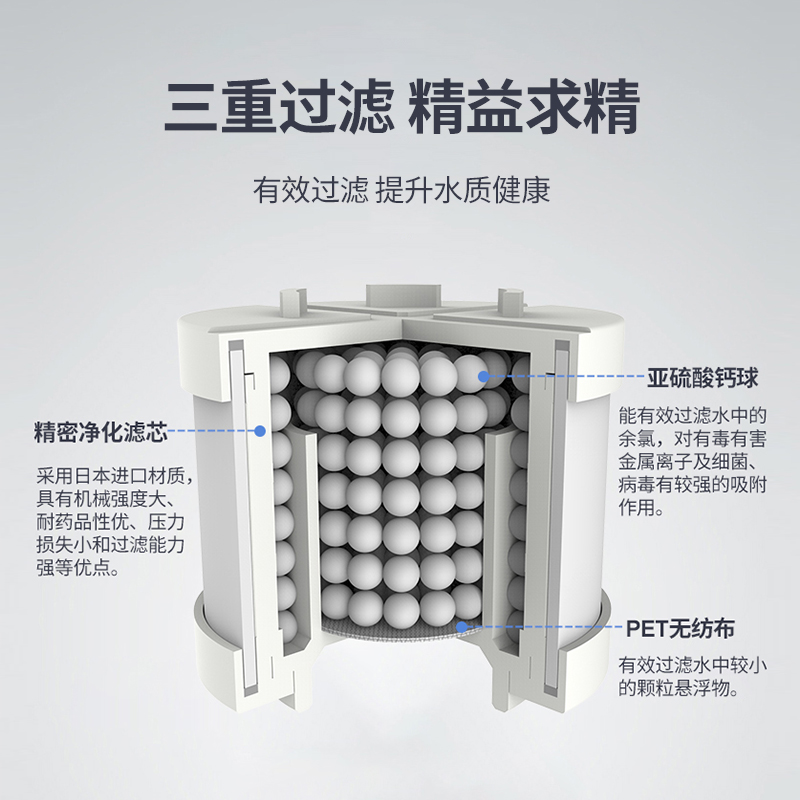 三重过滤 精益求精

有效过滤 提升水质健康

精密净化滤芯

采用日本进口材质，具有机械强度大、耐药品性优、压力损失小和过滤能力强等优点。

亚硫酸钙球

能有效过滤水中的余氯，对有毒有害金属离子及细菌、病毒有较强的吸附作用。

PET无纺布

有效过滤水中较小的颗粒悬浮物。